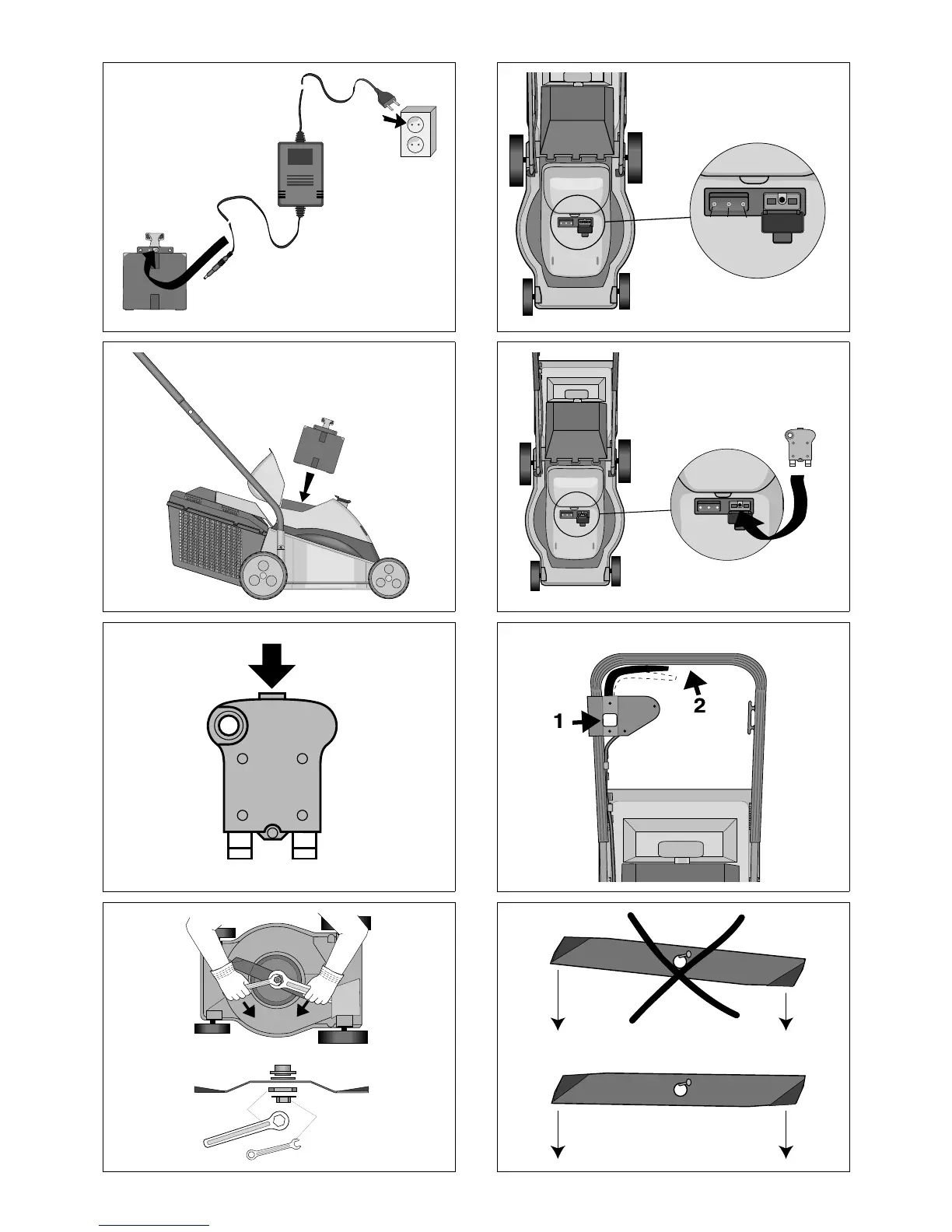 1
2