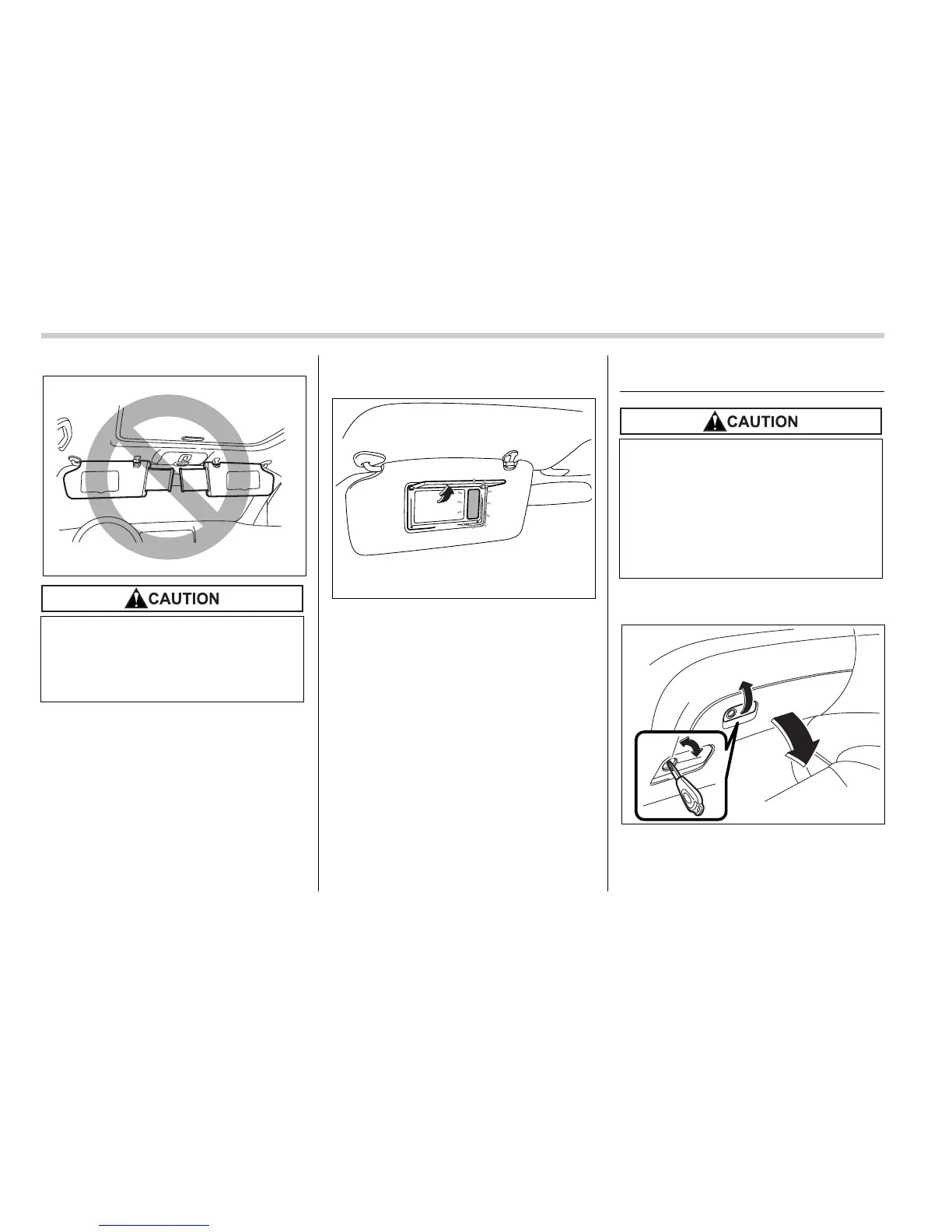 CAUTION

CAUTION