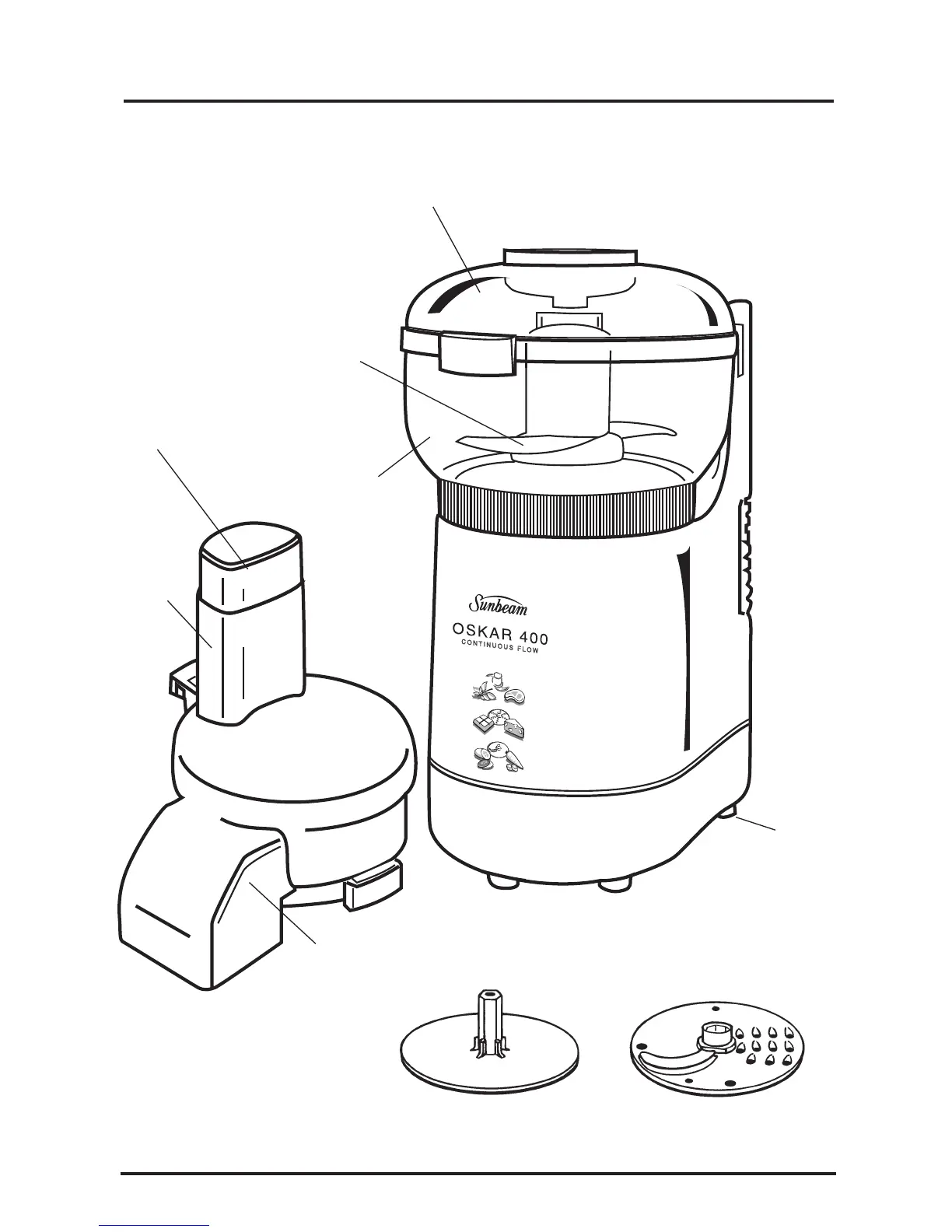 Sunbeam
OSKAR 400
CONTINUOUS FLOW