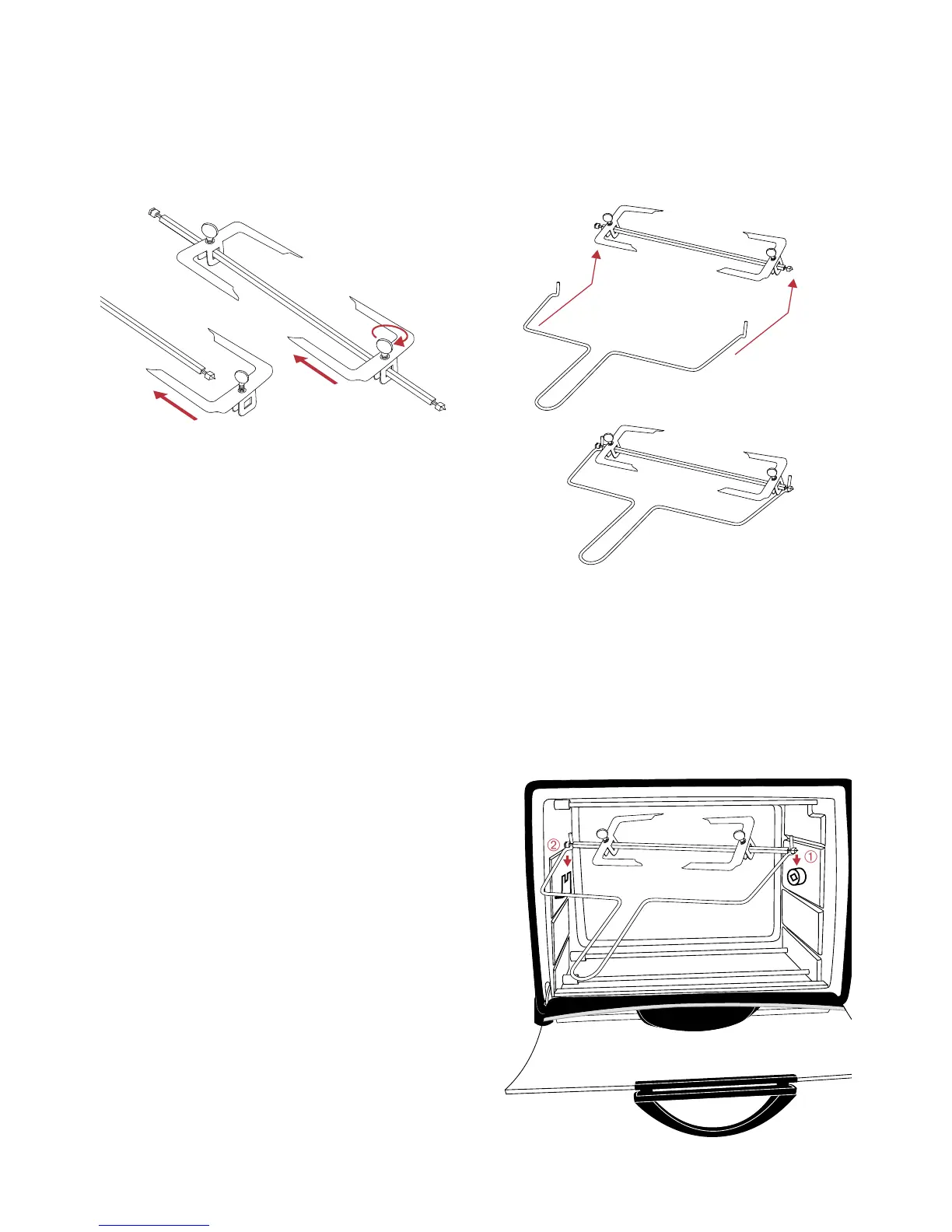 ② ①