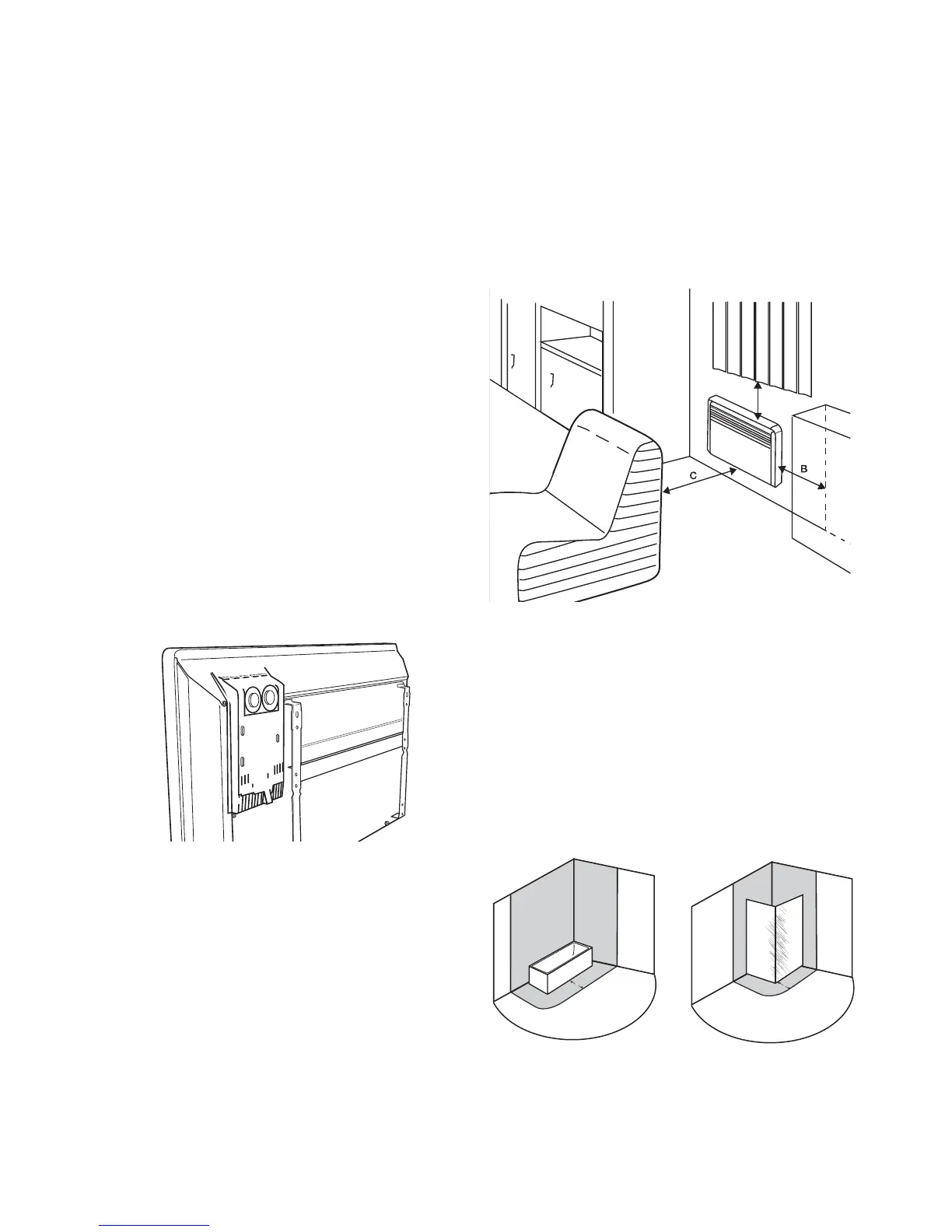 C

B