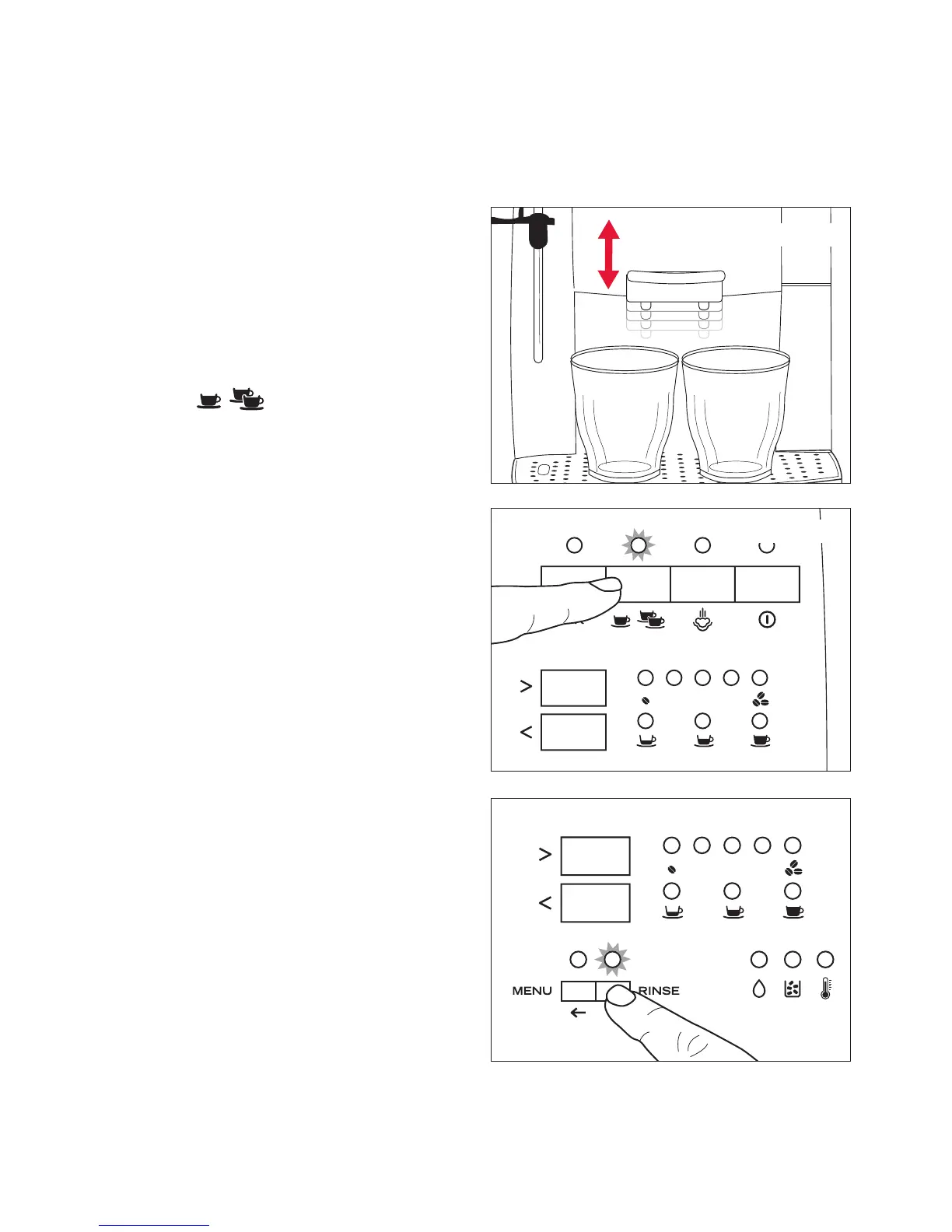 MENU

RINSE