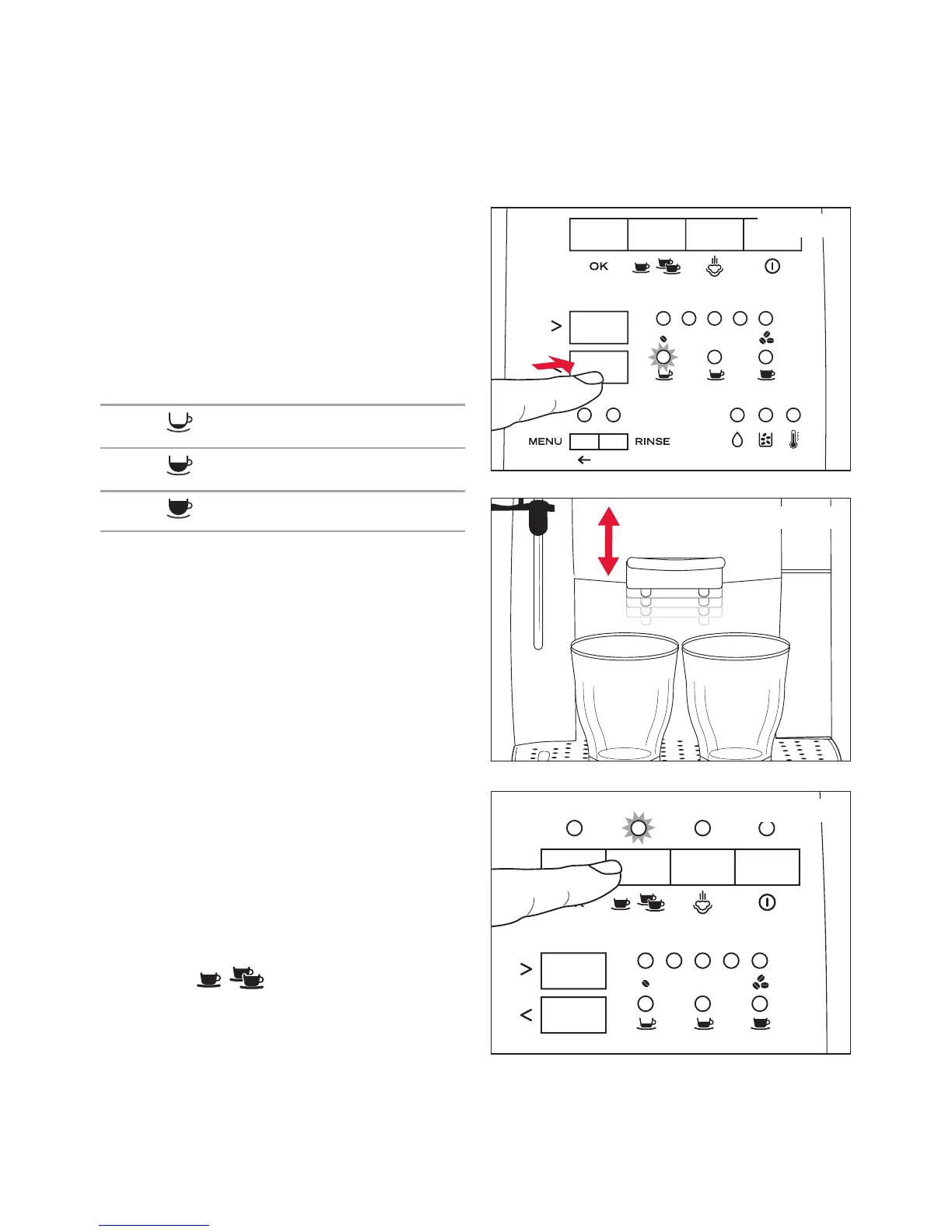 OK

>

MENU RINSE

>

<