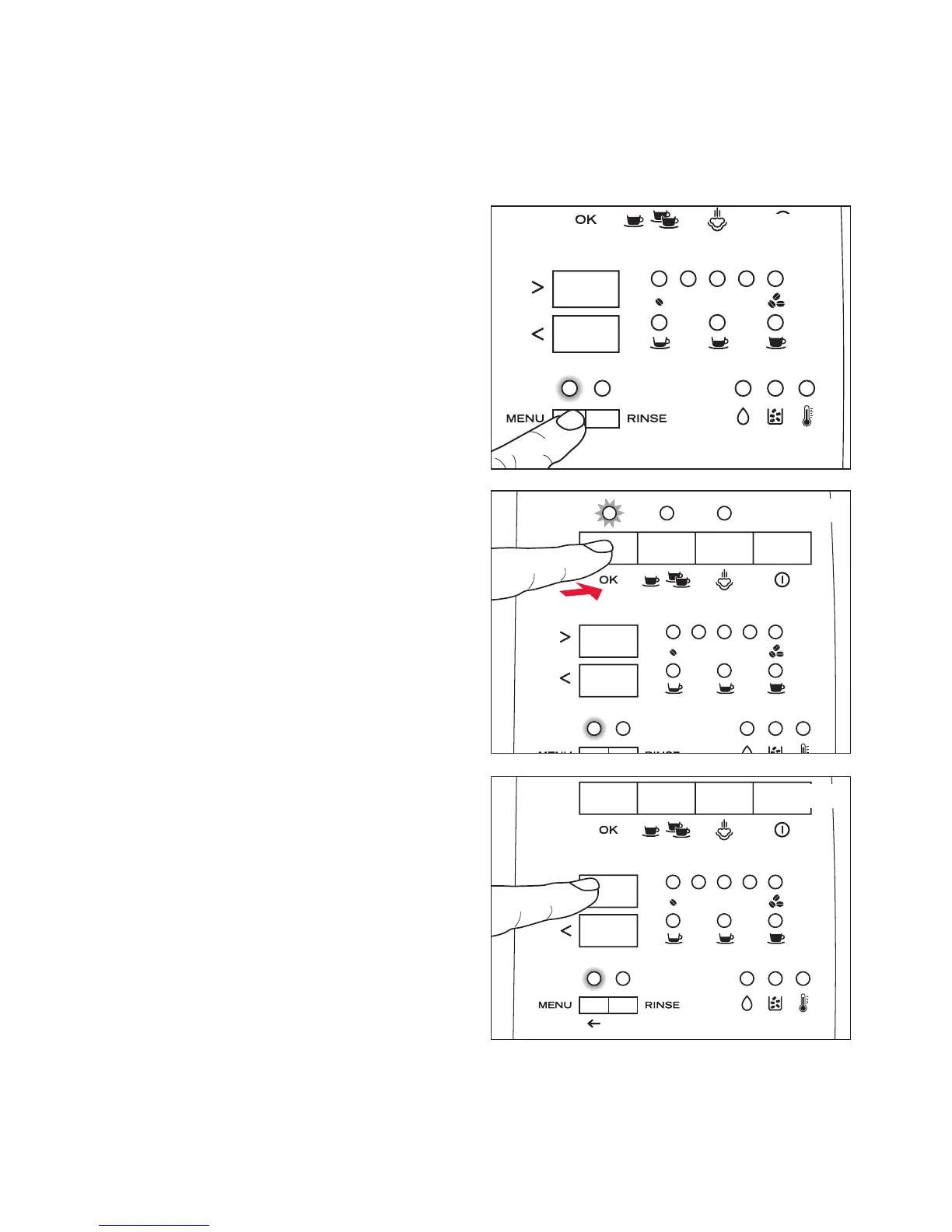 OK

>

<

MENU

RINSE

OK

>

<

OK

<

MENU

RINSE