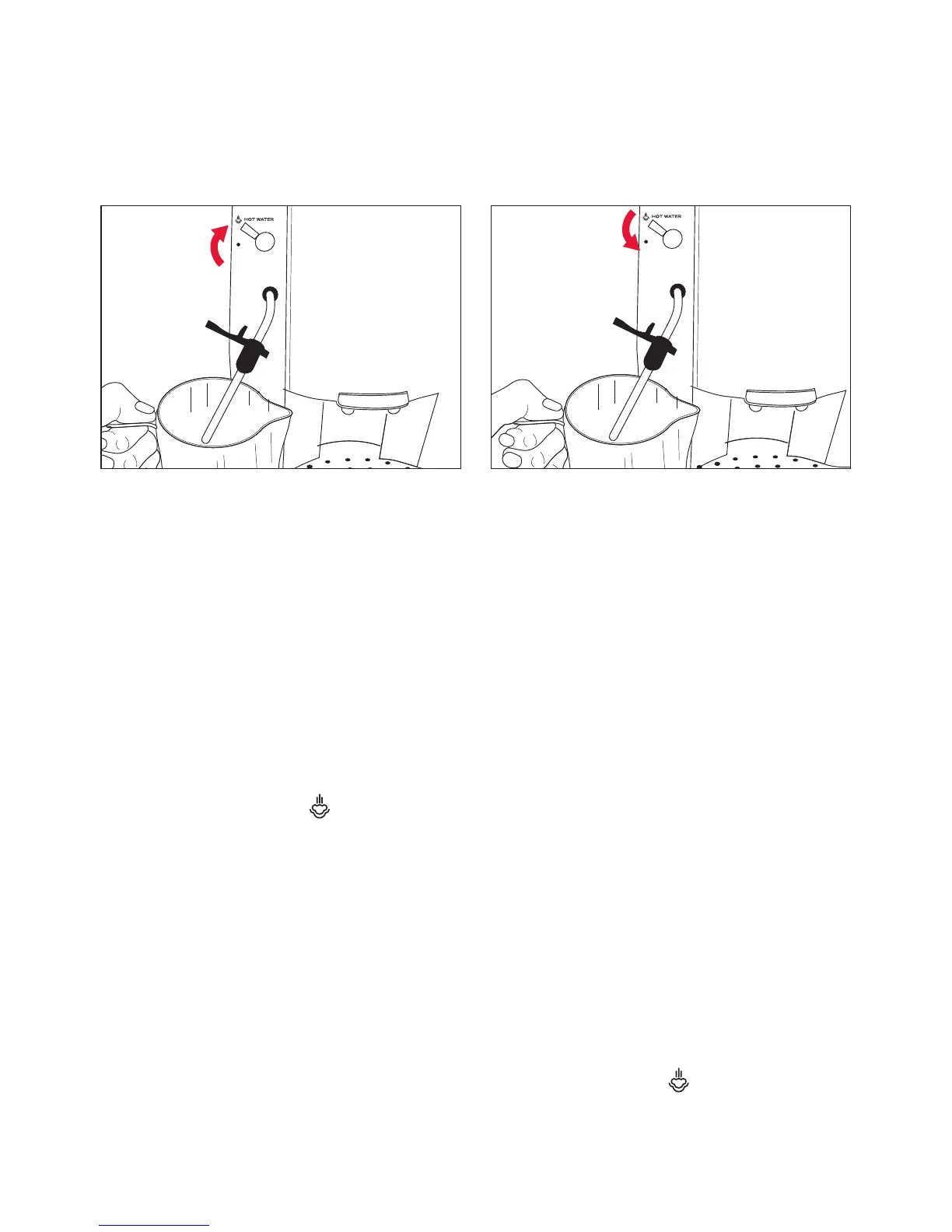 HOT WATER

HOT WATER