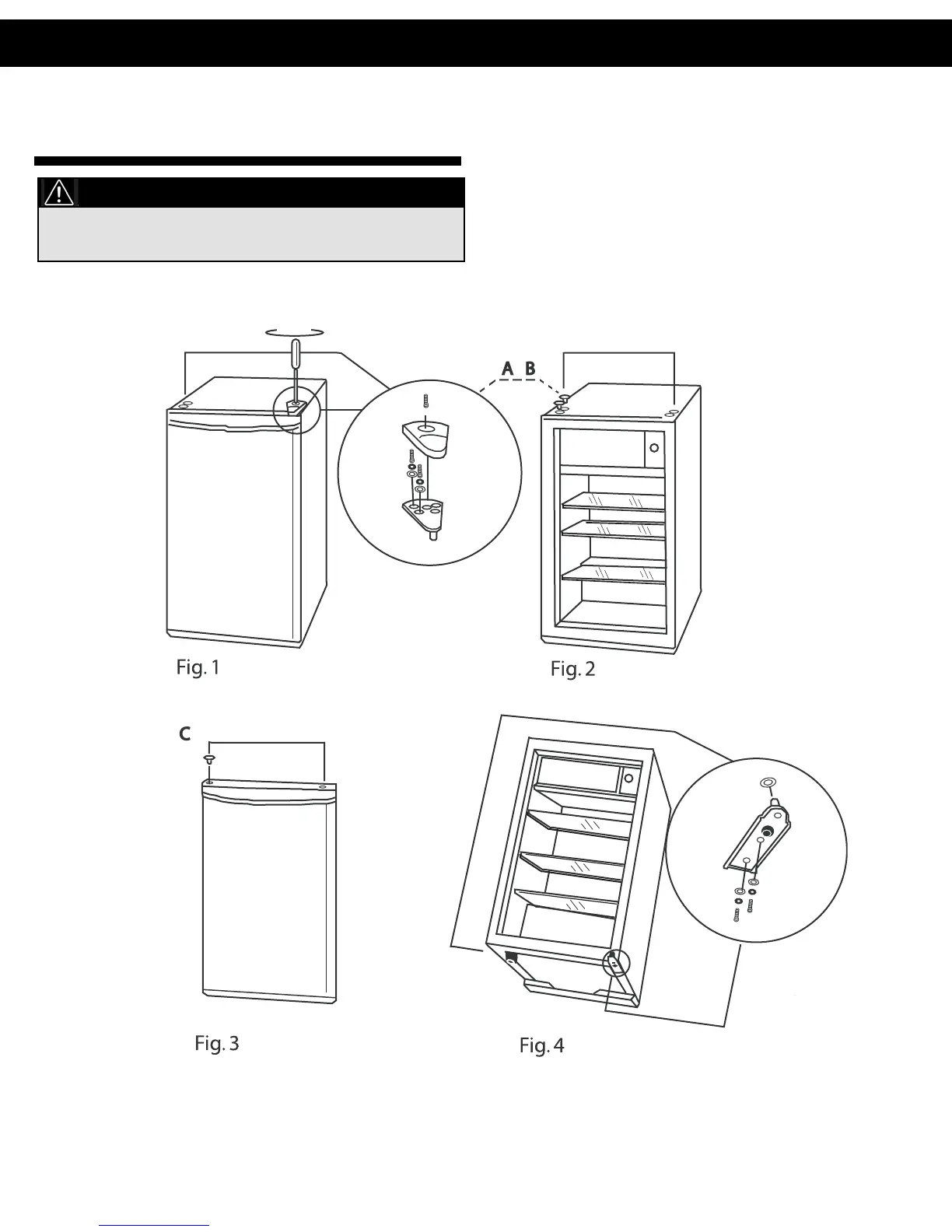 A B

Fig. 1

Fig. 2

C

Fig. 3

Fig. 4