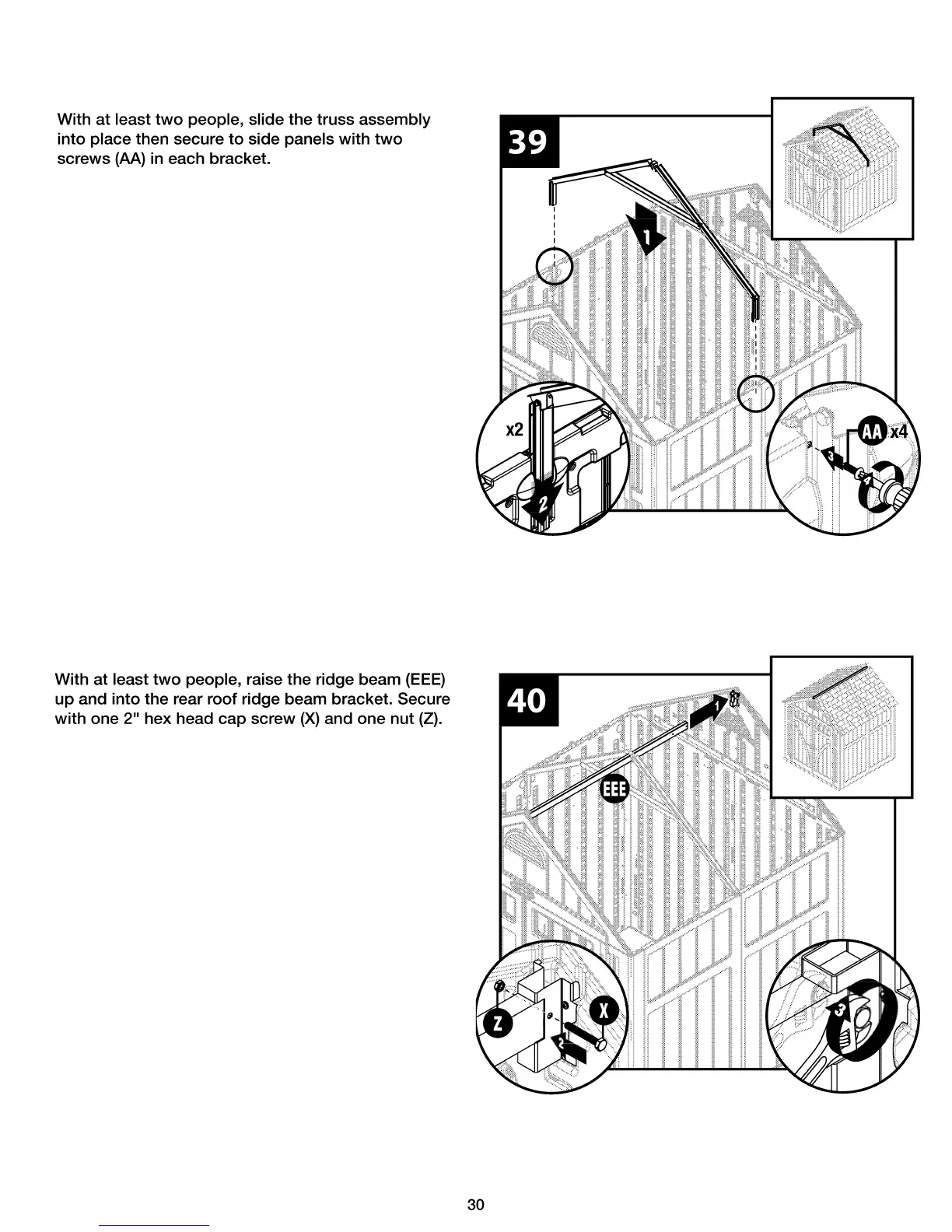 With at least two people, slide the truss assembly into place then secure to side panels with two screws (AA) in each bracket.

39

1

x2

2

AA x4

3

4

With at least two people, raise the ridge beam (EEE) up and into the rear roof ridge beam bracket. Secure with one 2" hex head cap screw (X) and one nut (Z).

40

1

EEE

Z

X

2

3

30