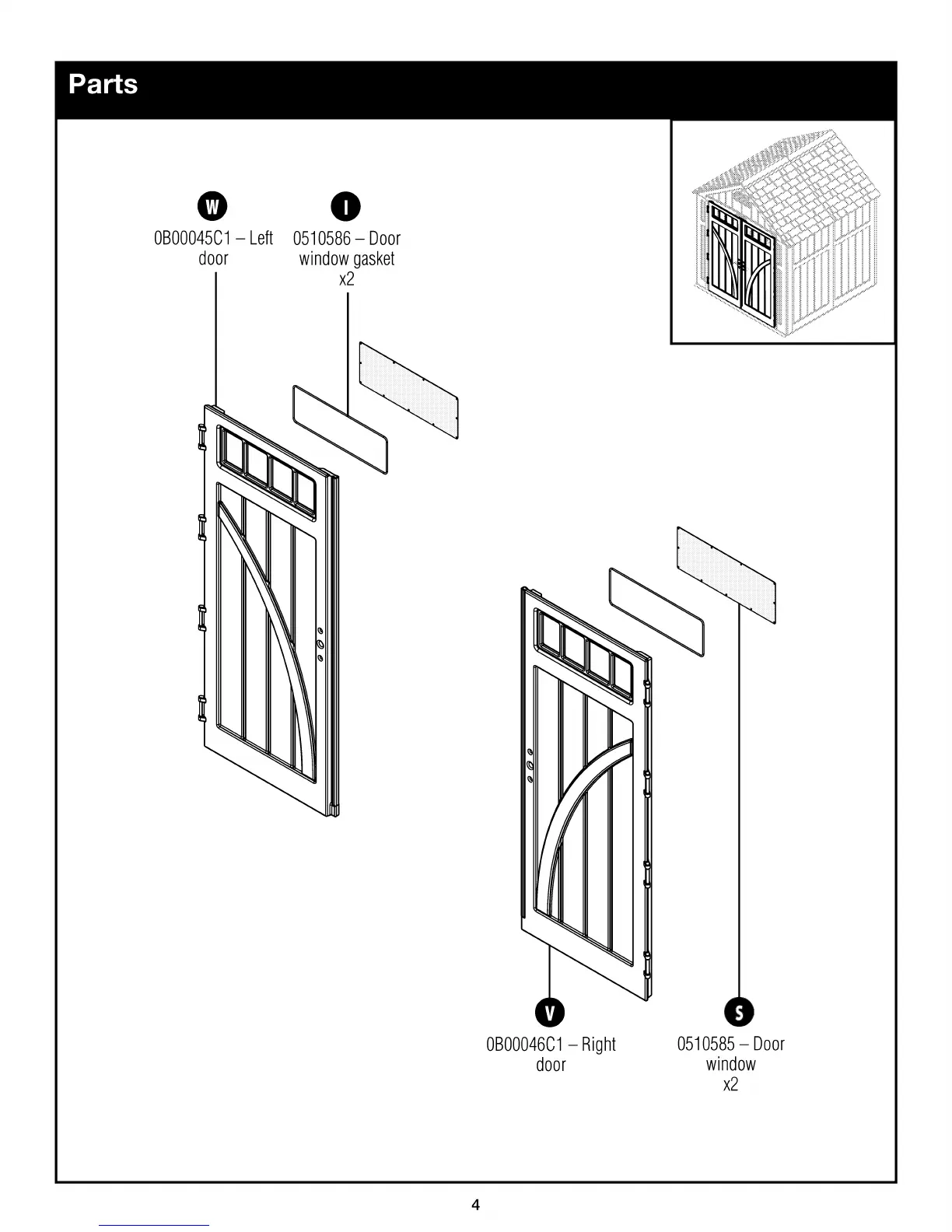 Parts

W
0B00045C1 – Left door

I
0510586 – Door window gasket x2

V
0B00046C1 – Right door

S
0510585 – Door window x2

4