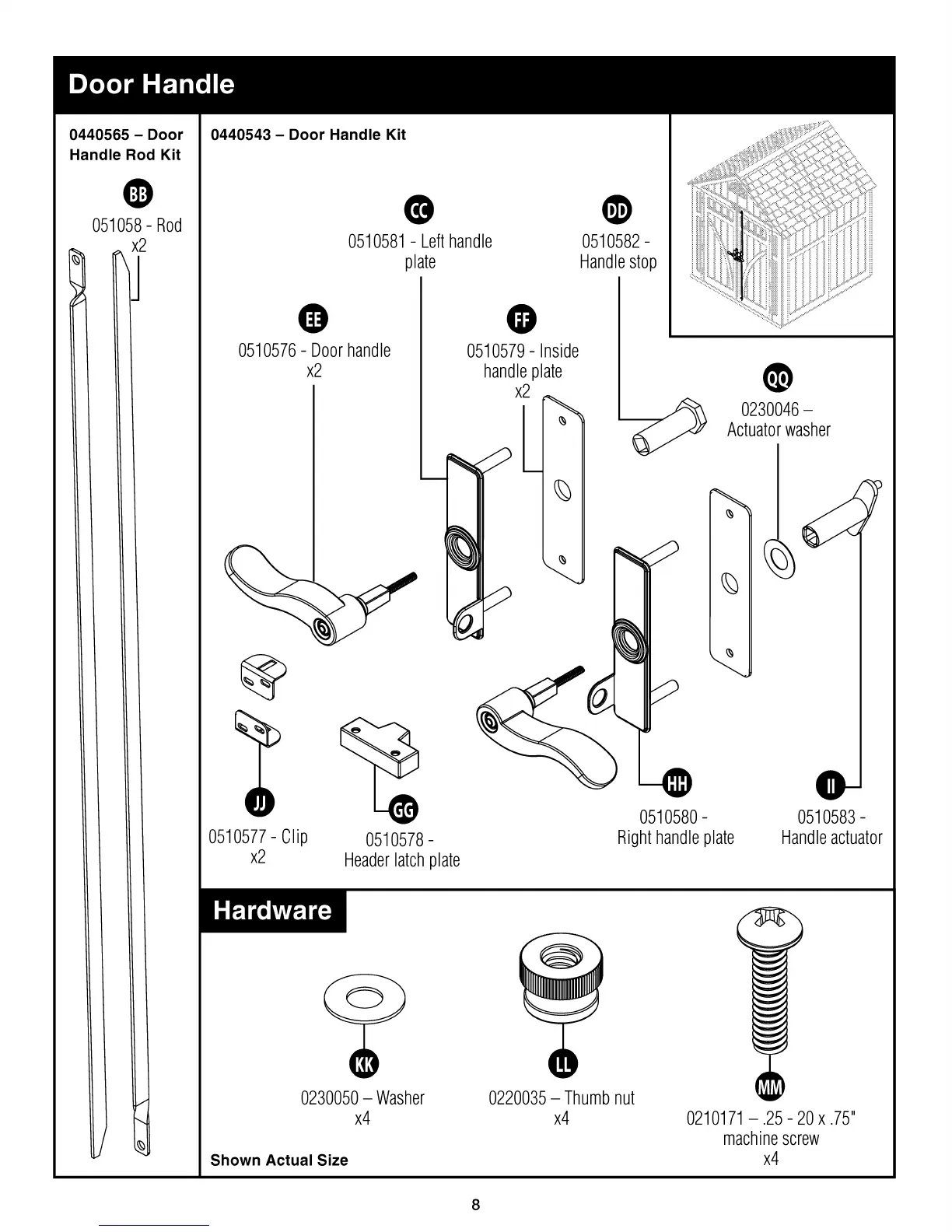 Door Handle

0440565 – Door Handle Rod Kit

BB
051058 - Rod
x2

0440543 – Door Handle Kit

CC
0510581 - Left handle plate

DD
0510582 - Handle stop

EE
0510576 - Door handle
x2

FF
0510579 - Inside handle plate
x2

QQ
0230046 – Actuator washer

JJ
0510577 - Clip
x2

GG
0510578 - Header latch plate

HH
0510580 - Right handle plate

II
0510583 - Handle actuator

Hardware

KK
0230050 – Washer
x4

LL
0220035 – Thumb nut
x4

MM
0210171 – .25 - 20 x .75" machine screw
x4

Shown Actual Size

8