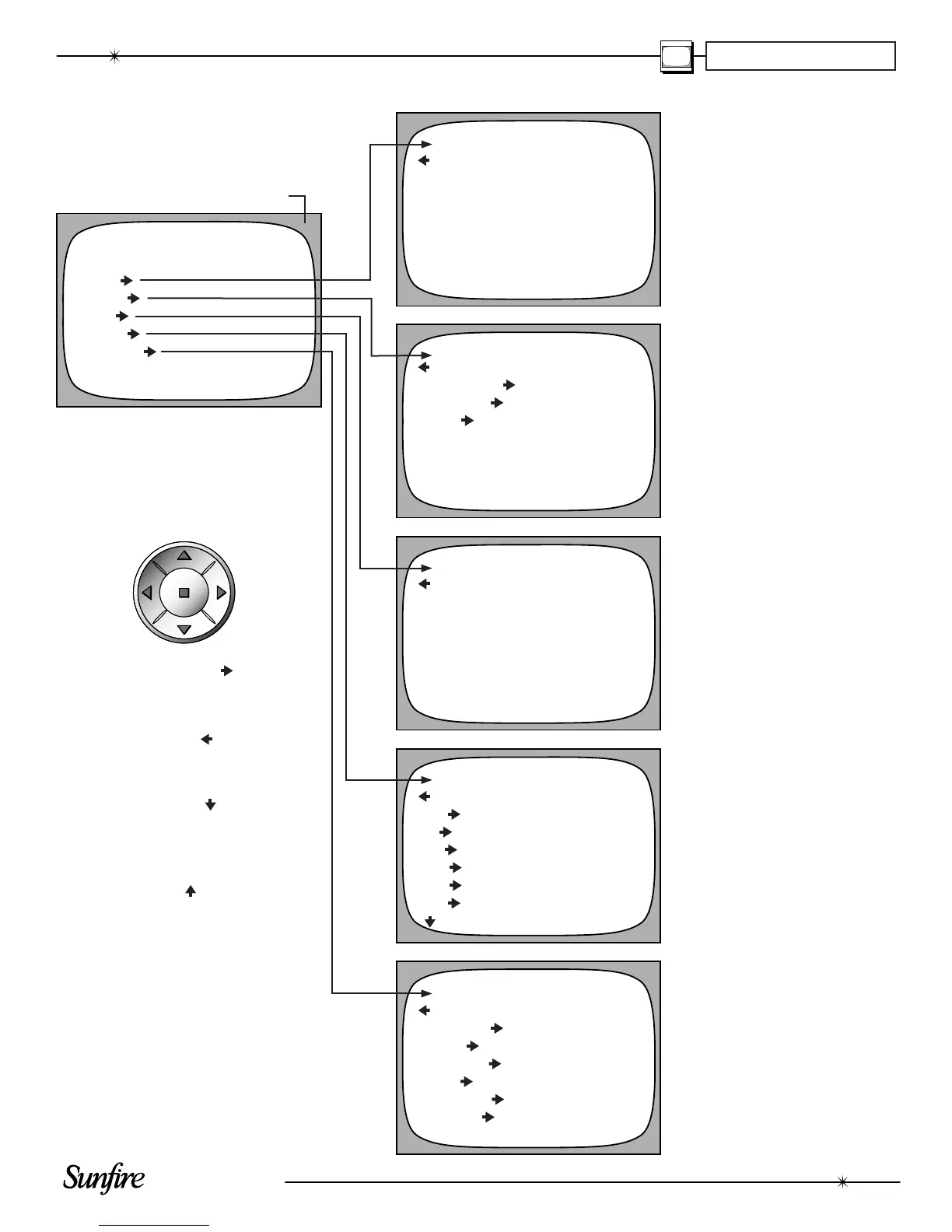 Sunfire