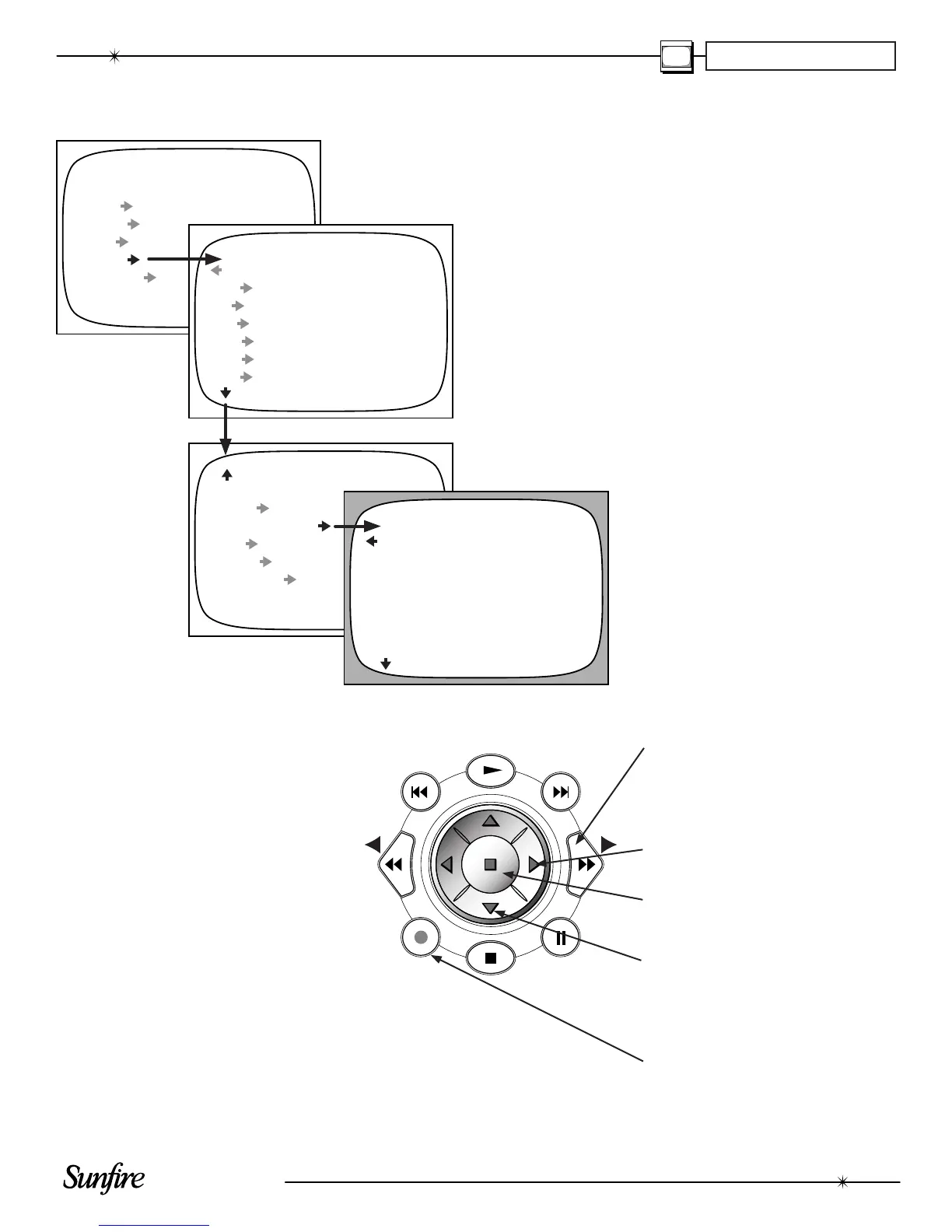 Sunfire