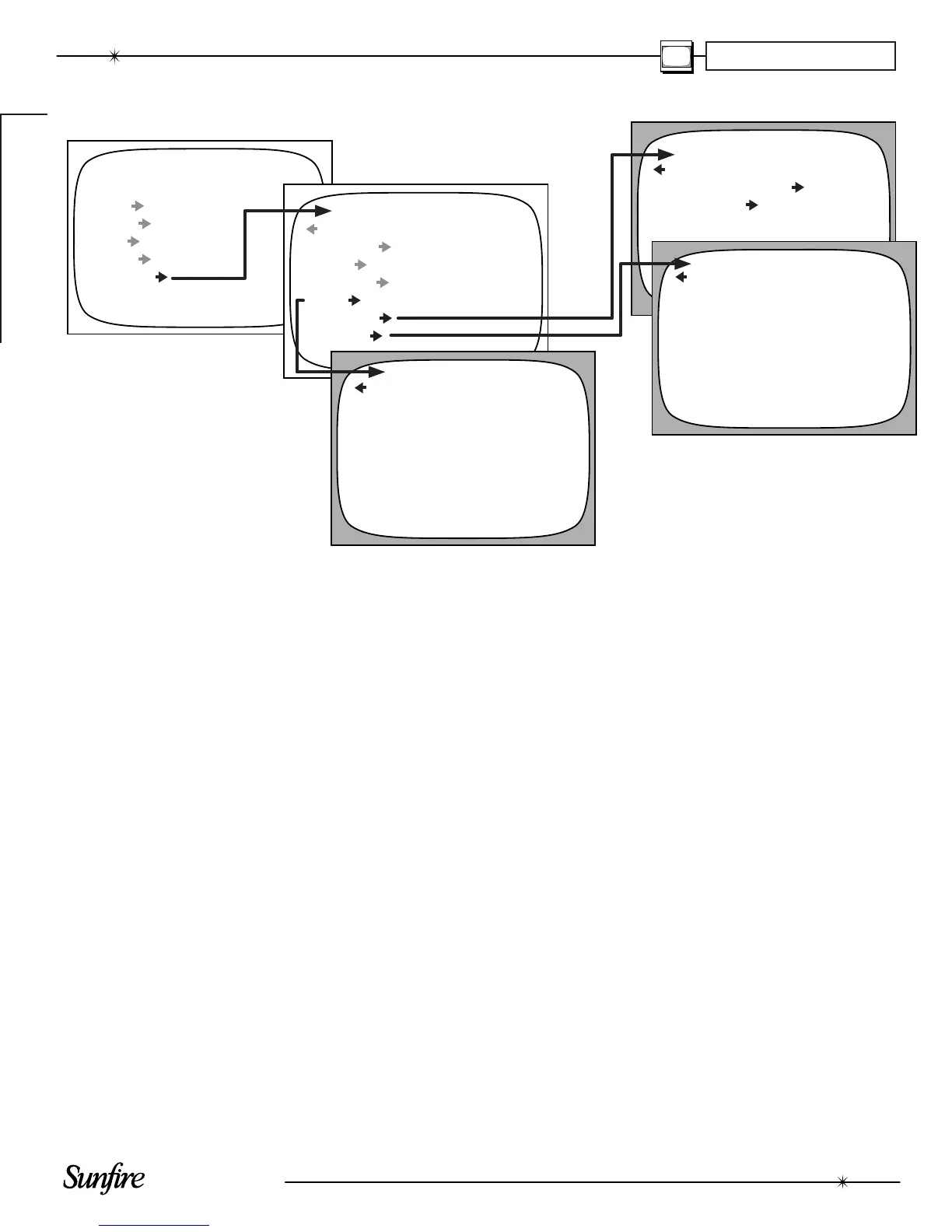 Sunfire