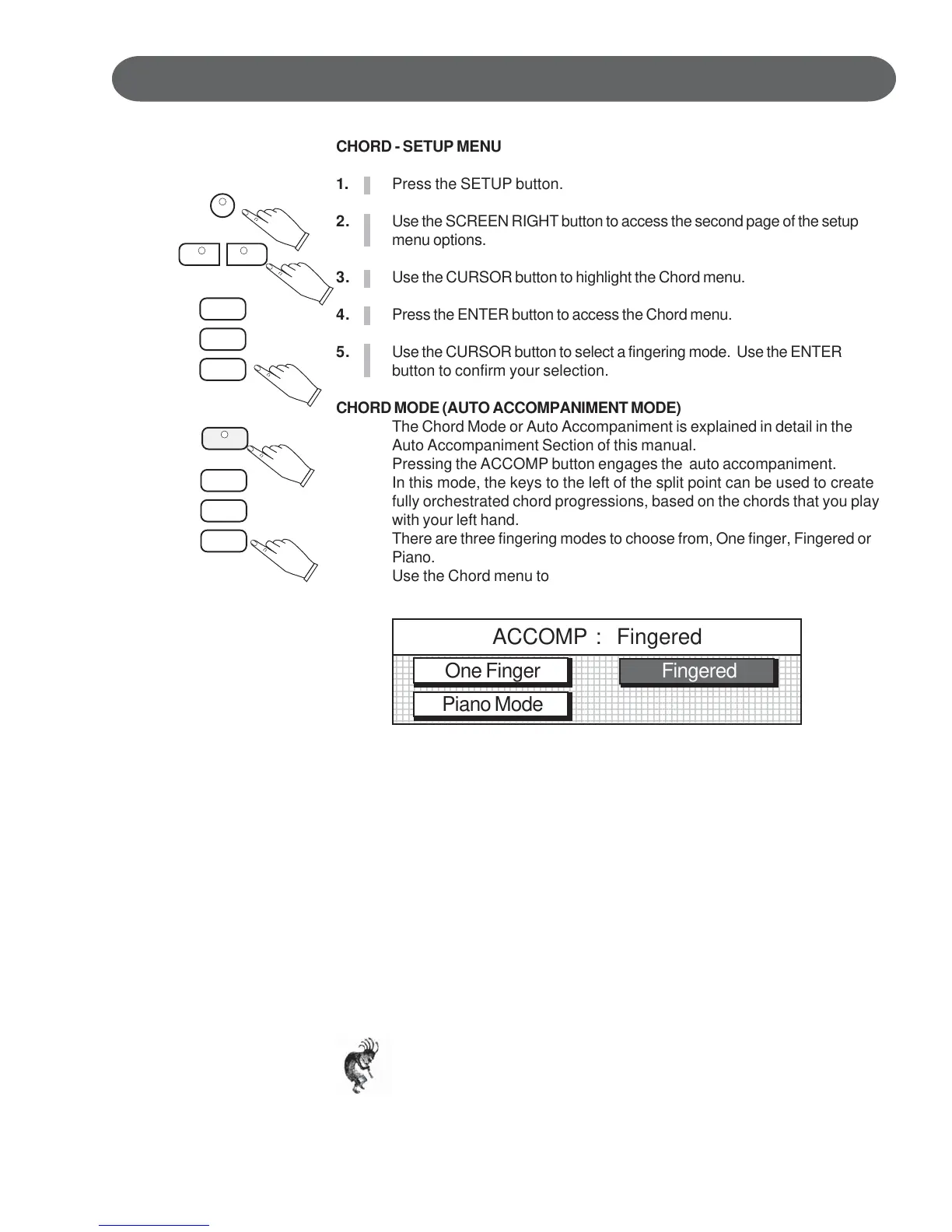 CHORD - SETUP MENU

1. Press the SETUP button.

2. Use the SCREEN RIGHT button to access the second page of the setup menu options.

3. Use the CURSOR button to highlight the Chord menu.

4. Press the ENTER button to access the Chord menu.

5. Use the CURSOR button to select a fingering mode. Use the ENTER button to confirm your selection.

CHORD MODE (AUTO ACCOMPANIMENT MODE)
The Chord Mode or Auto Accompaniment is explained in detail in the Auto Accompaniment Section of this manual.
Pressing the ACCOMP button engages the auto accompaniment.
In this mode, the keys to the left of the split point can be used to create fully orchestrated chord progressions, based on the chords that you play with your left hand.
There are three fingering modes to choose from, One finger, Fingered or Piano.
Use the Chord menu to

ACCOMP : Fingered
One Finger
Fingered
Piano Mode