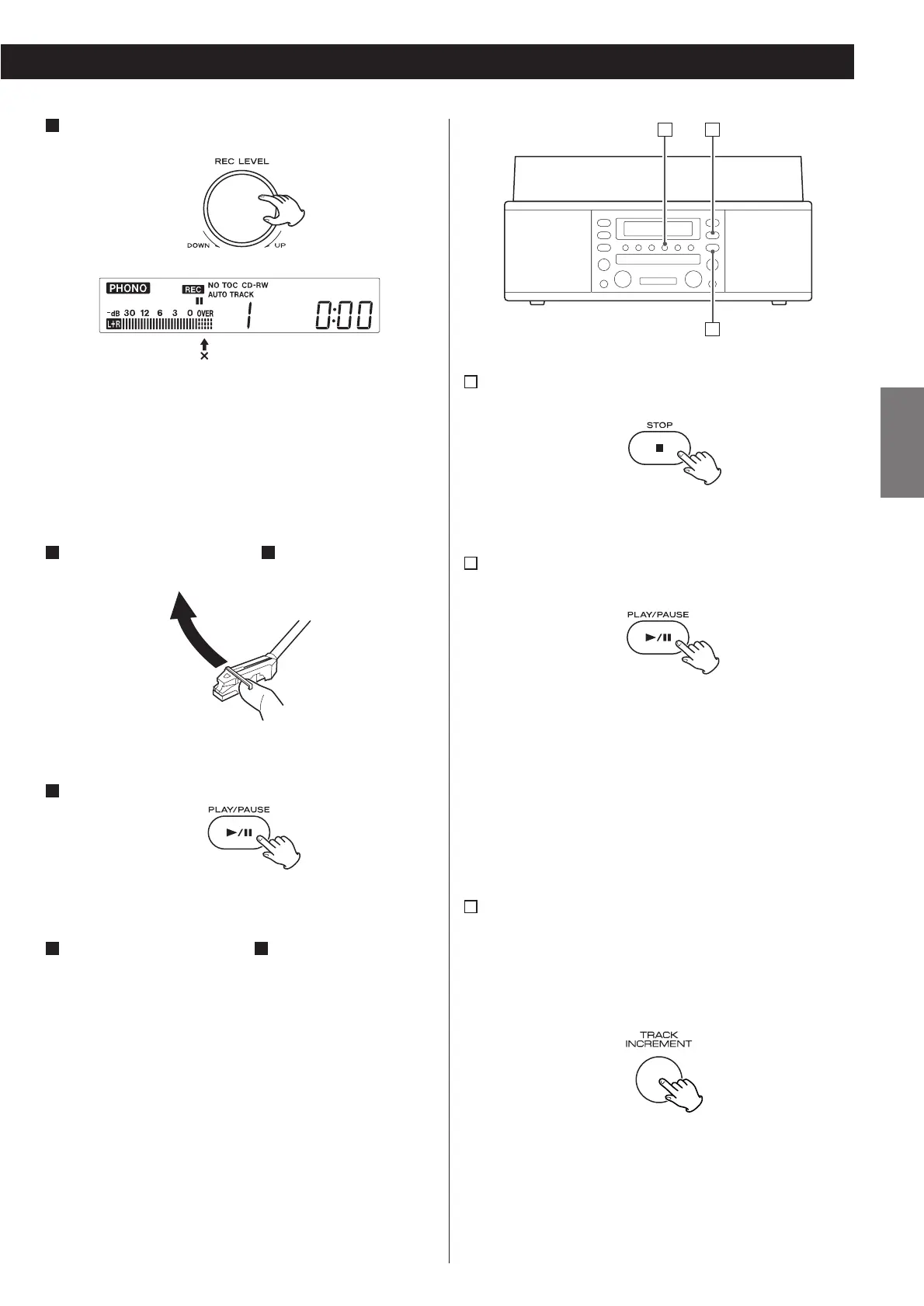 REC LEVEL

DOWN UP

PHONO REC NO TOC CD-RW AUTO TRACK

-dB 30 12 6 3 0 OVER

L+R

1 0:00

PLAY/PAUSE

STOP

PLAY/PAUSE

TRACK INCREMENT