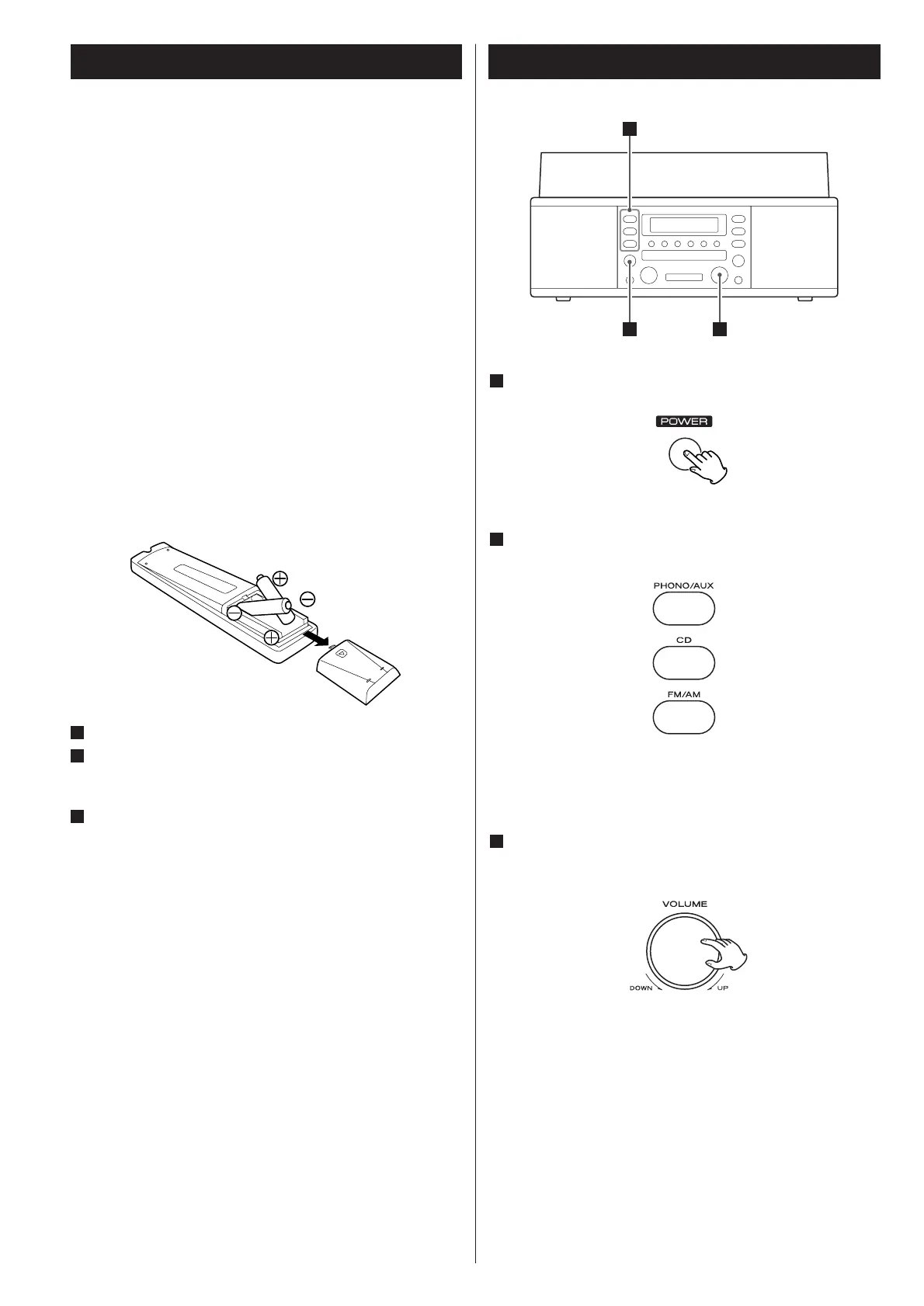 POWER

PHONO/AUX

CD

FM/AM

VOLUME

DOWN

UP