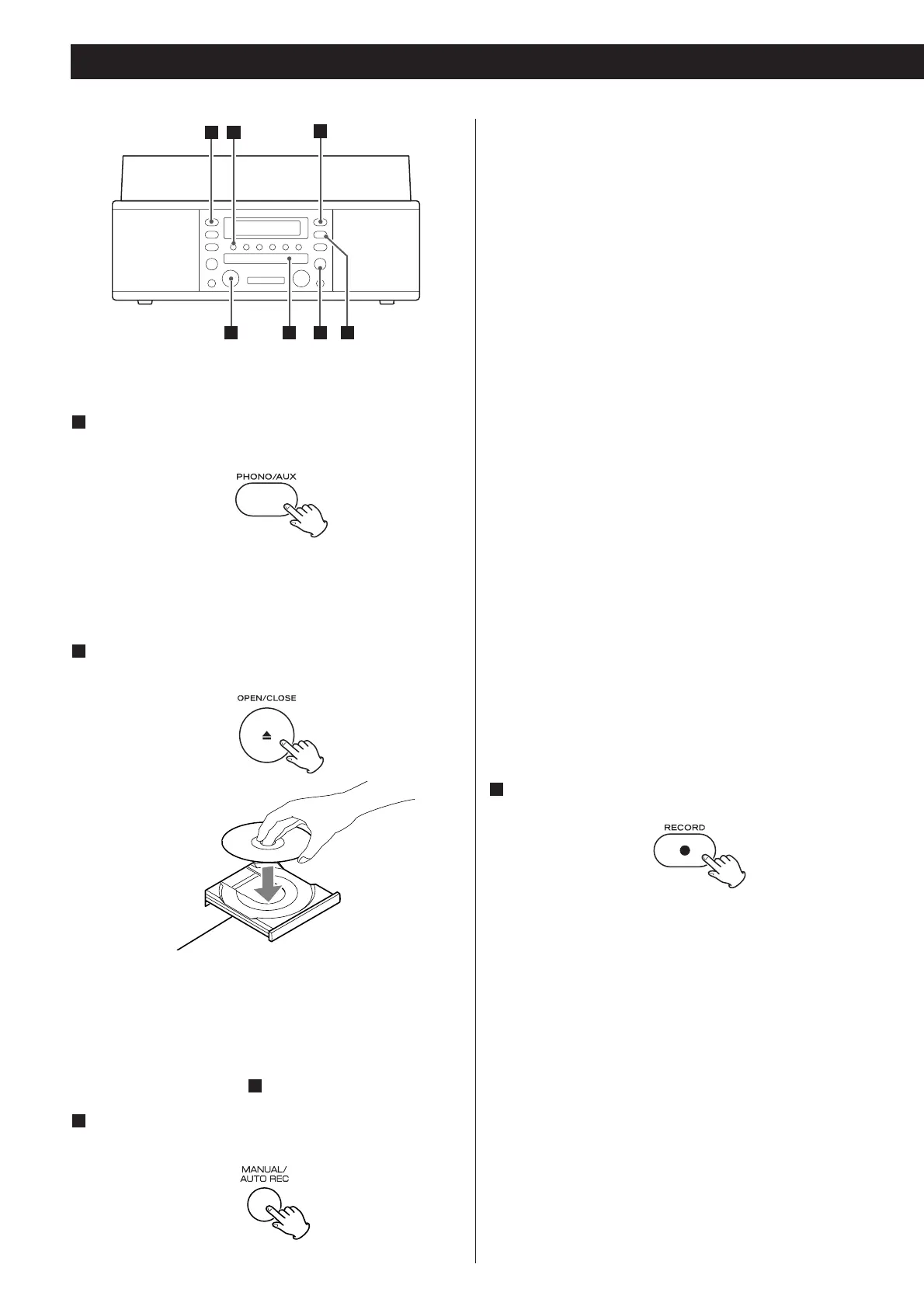 PHONO/AUX

OPEN/CLOSE

MANUAL/
AUTO REC

RECORD