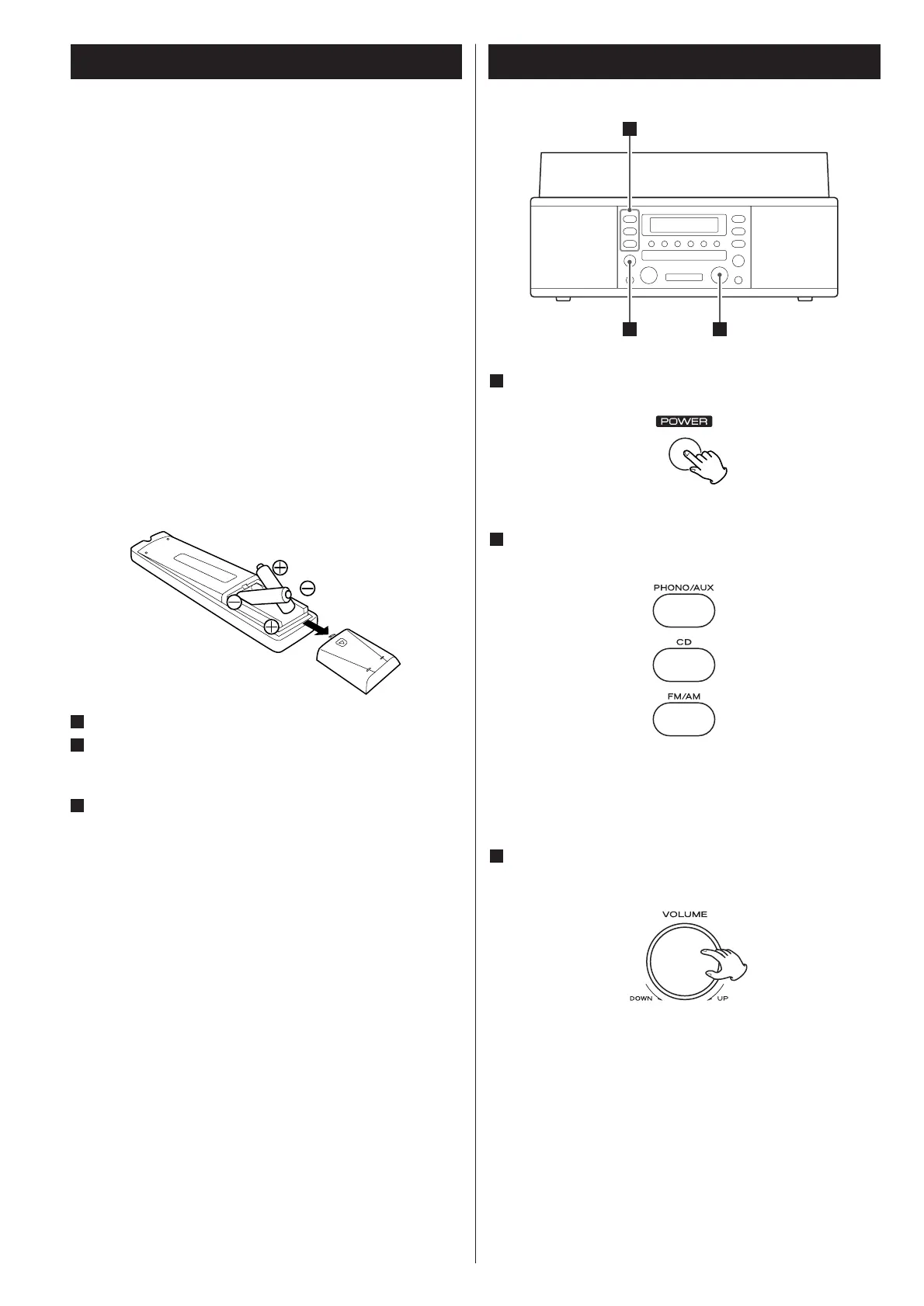 POWER

PHONO/AUX

CD

FM/AM

VOLUME

DOWN

UP