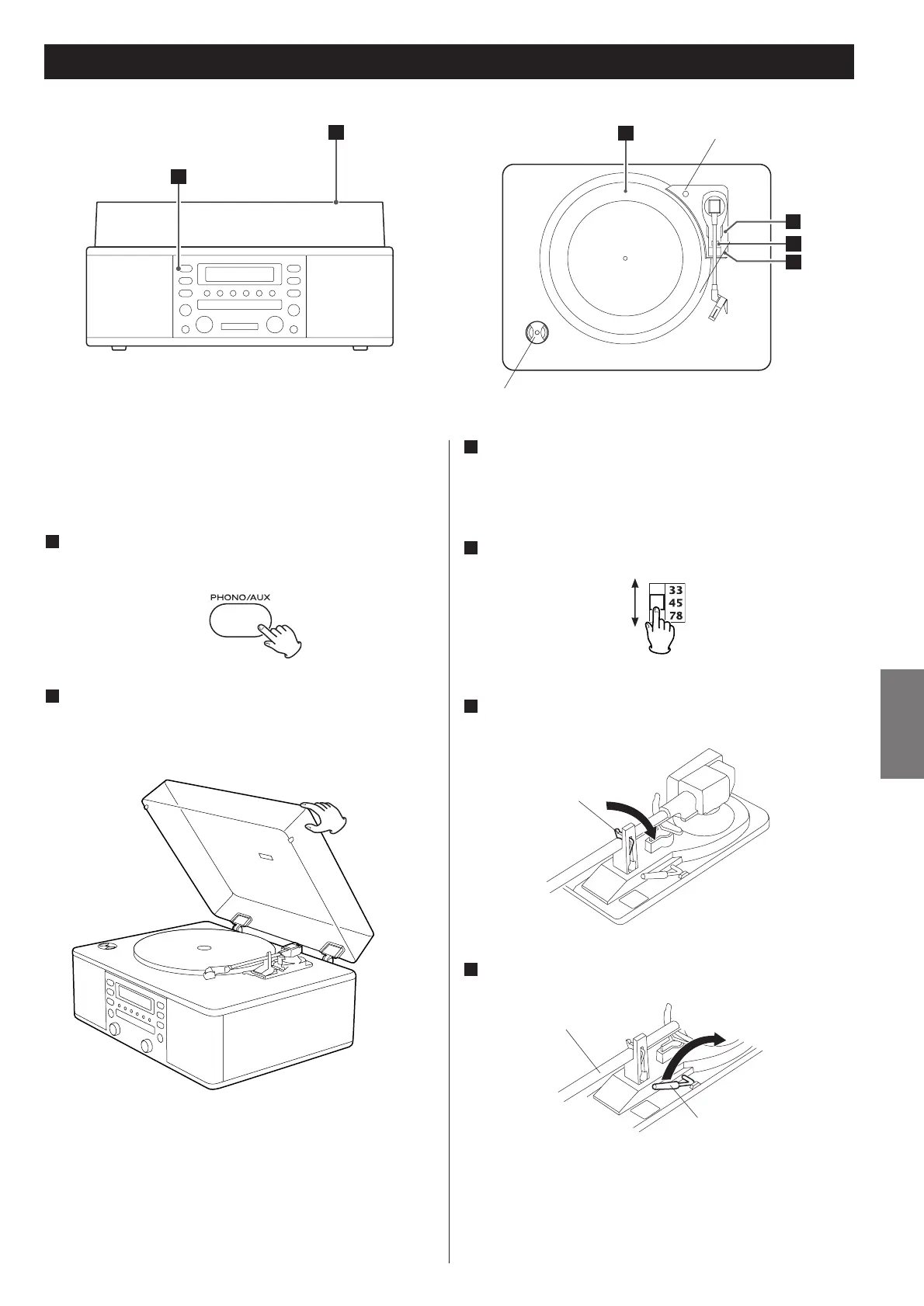 PHONO/AUX

33
45
78