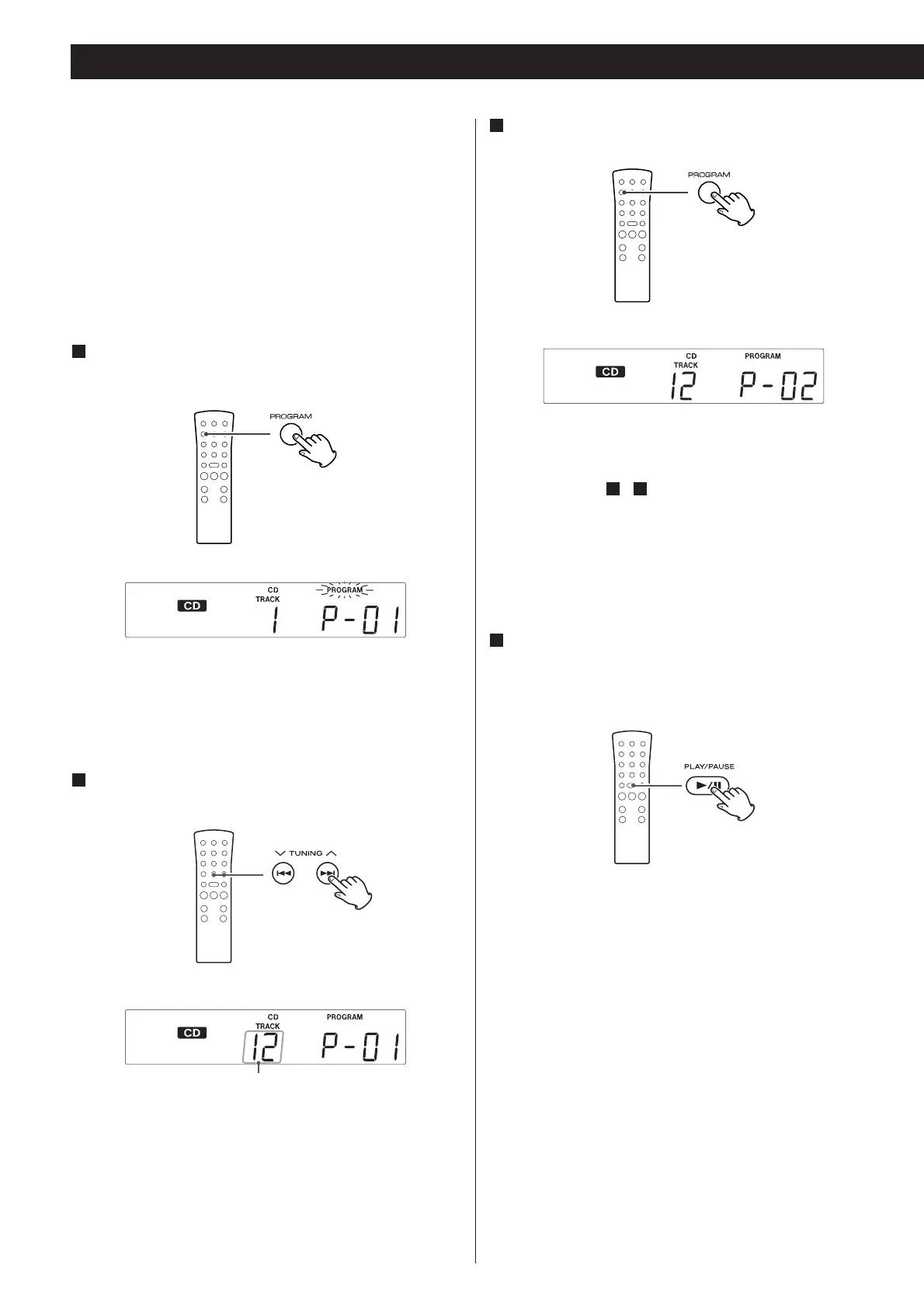 PROGRAM

CD

CD TRACK

PROGRAM

1 P-01

TUNING

CD

CD TRACK

PROGRAM

12 P-01

PROGRAM

CD

CD TRACK

PROGRAM

12 P-02

PLAY/PAUSE