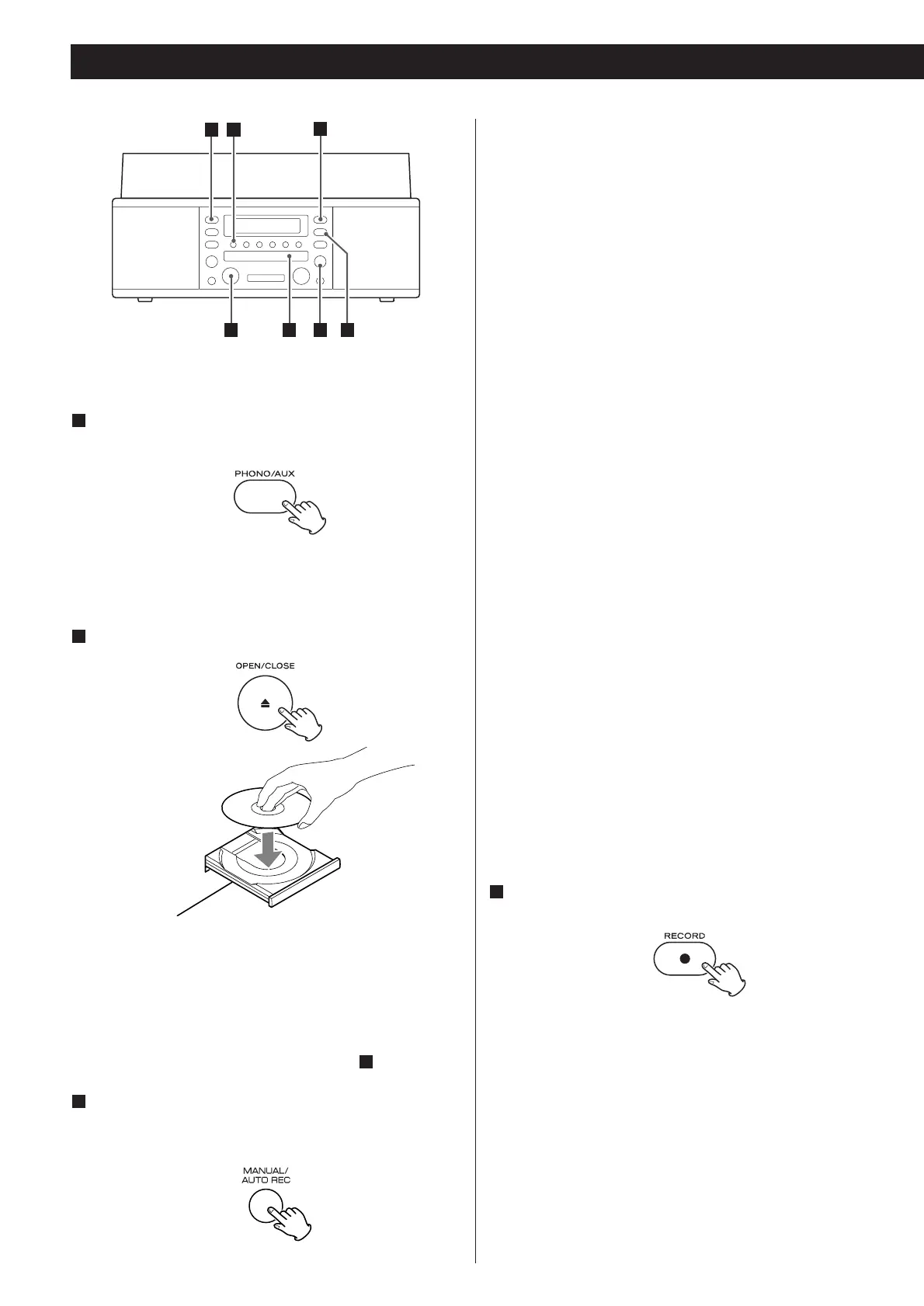 PHONO/AUX

OPEN/CLOSE

MANUAL/
AUTO REC

RECORD