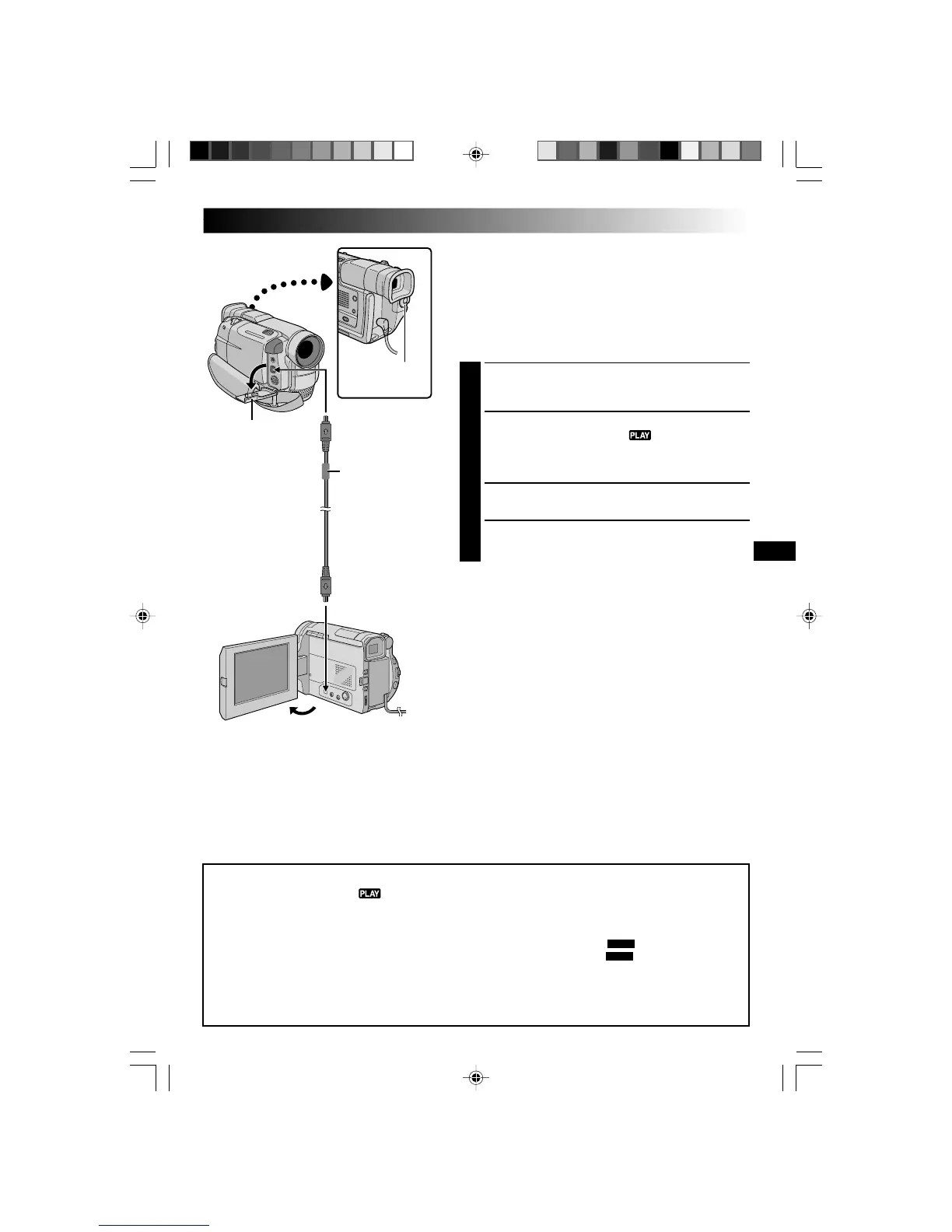 PLAY

PLAY