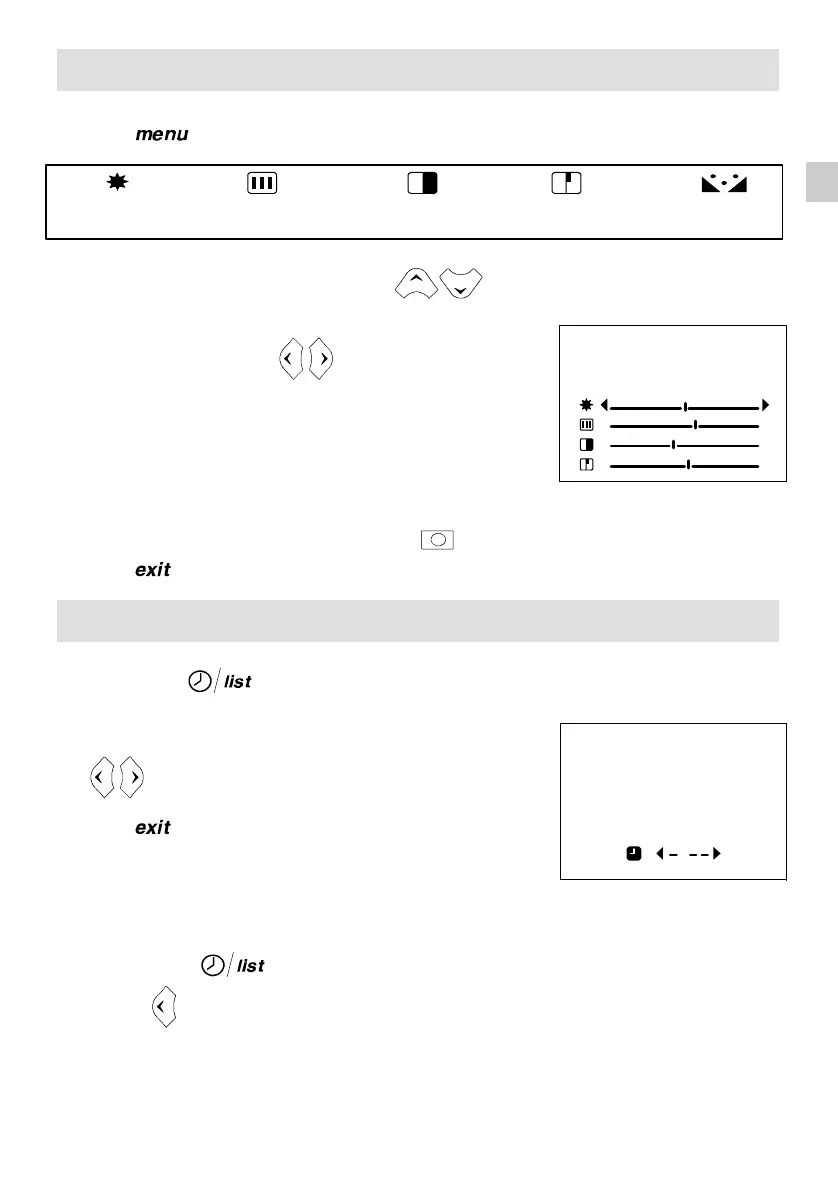 menu

exit

list

exit

– – –

list