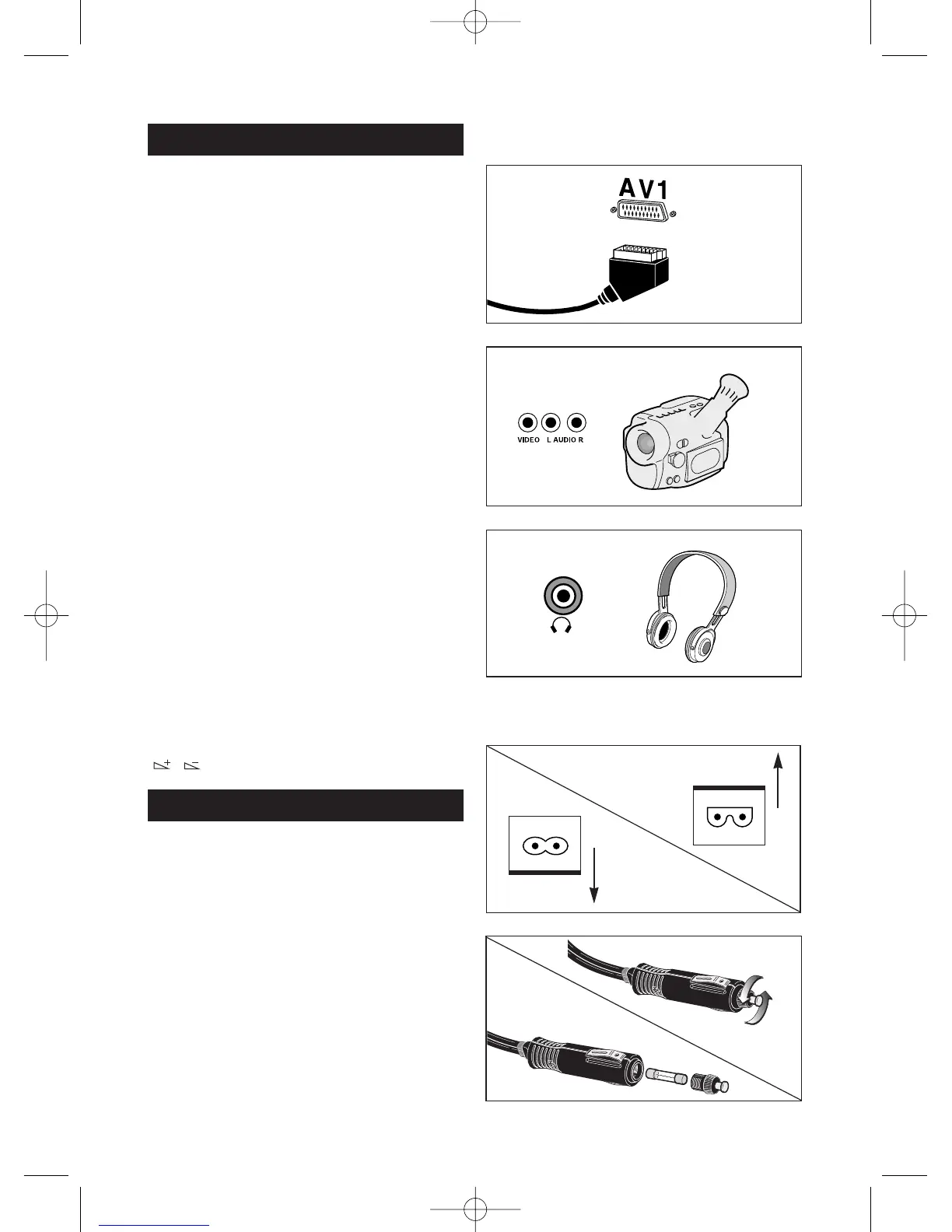 AV1

VIDEO L AUDIO R