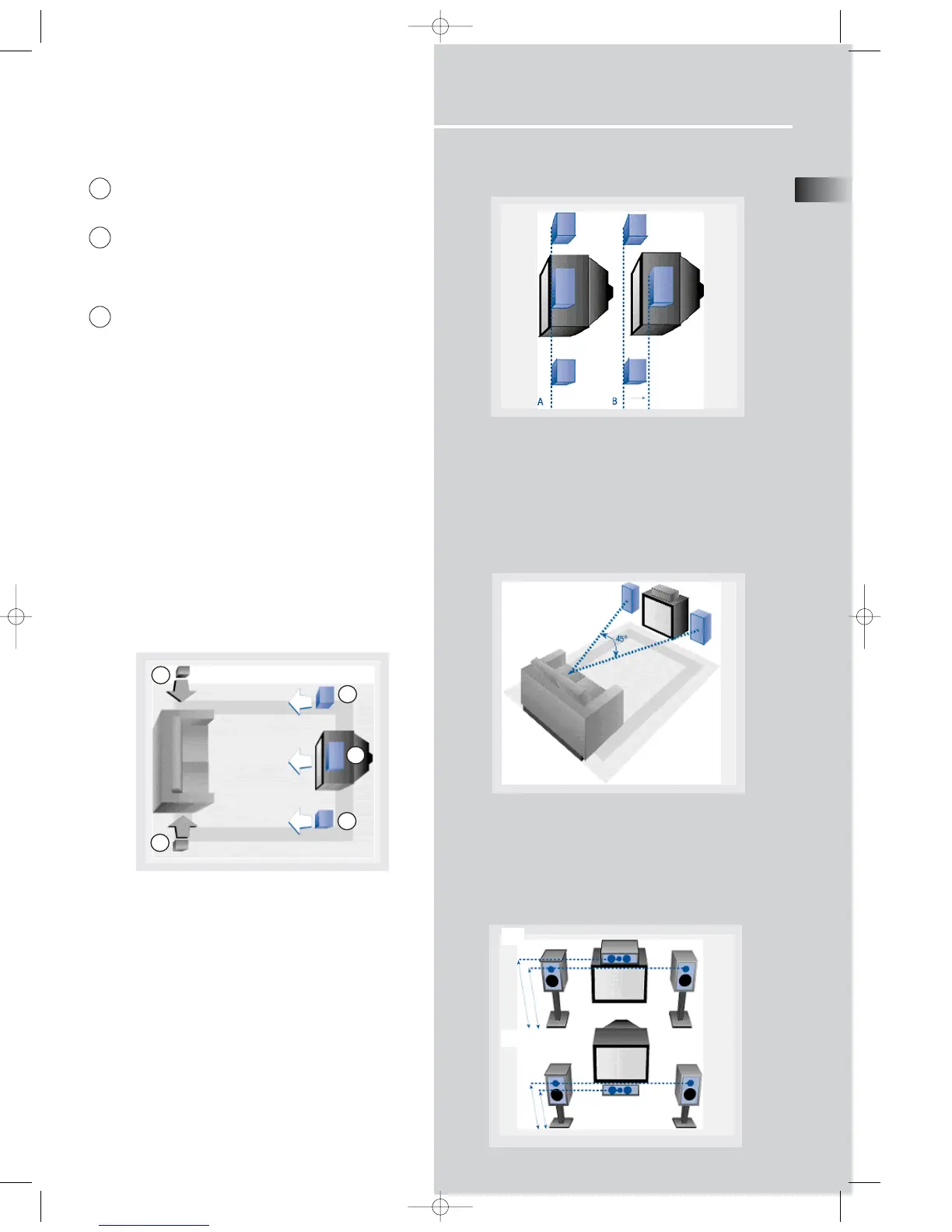 A

B

45°