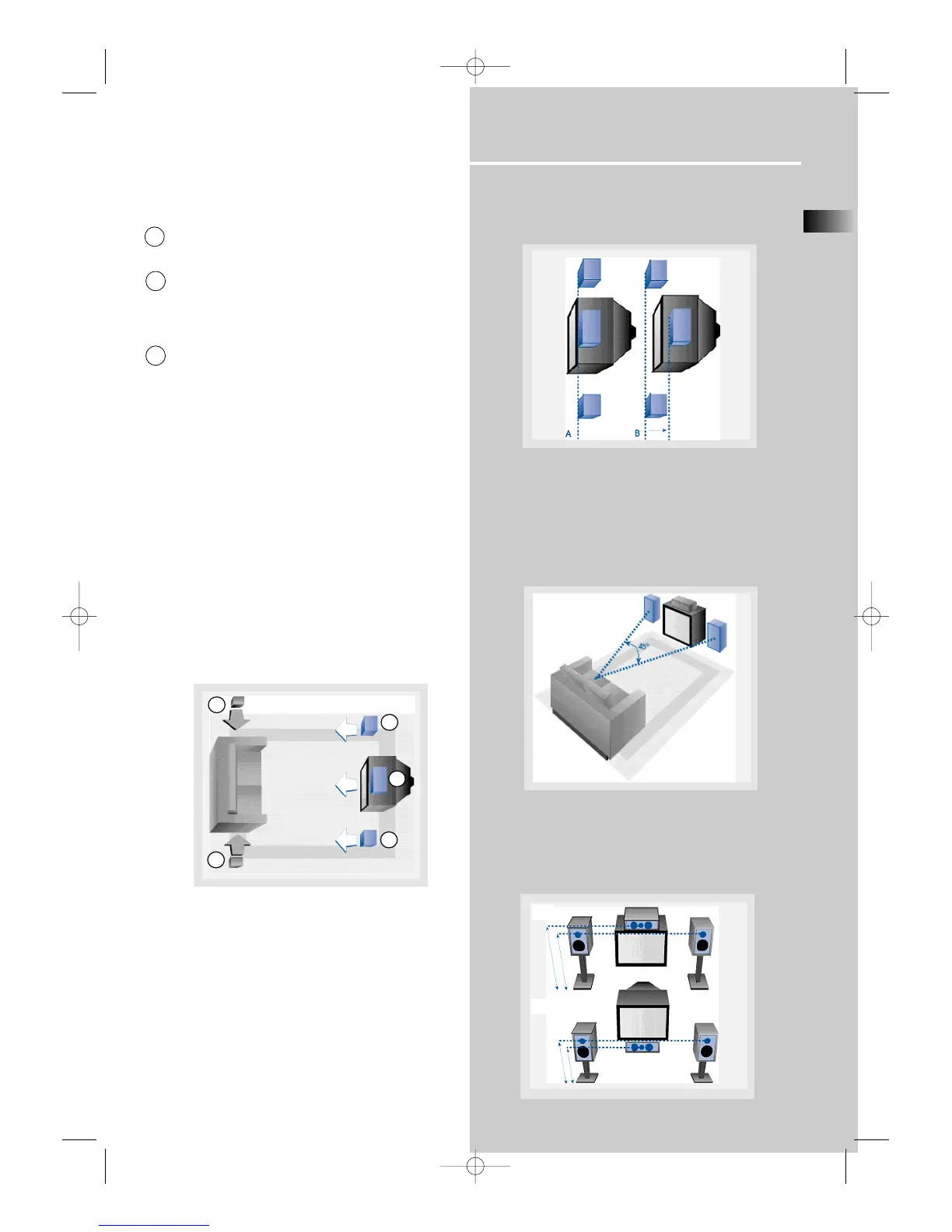 A

B

45°