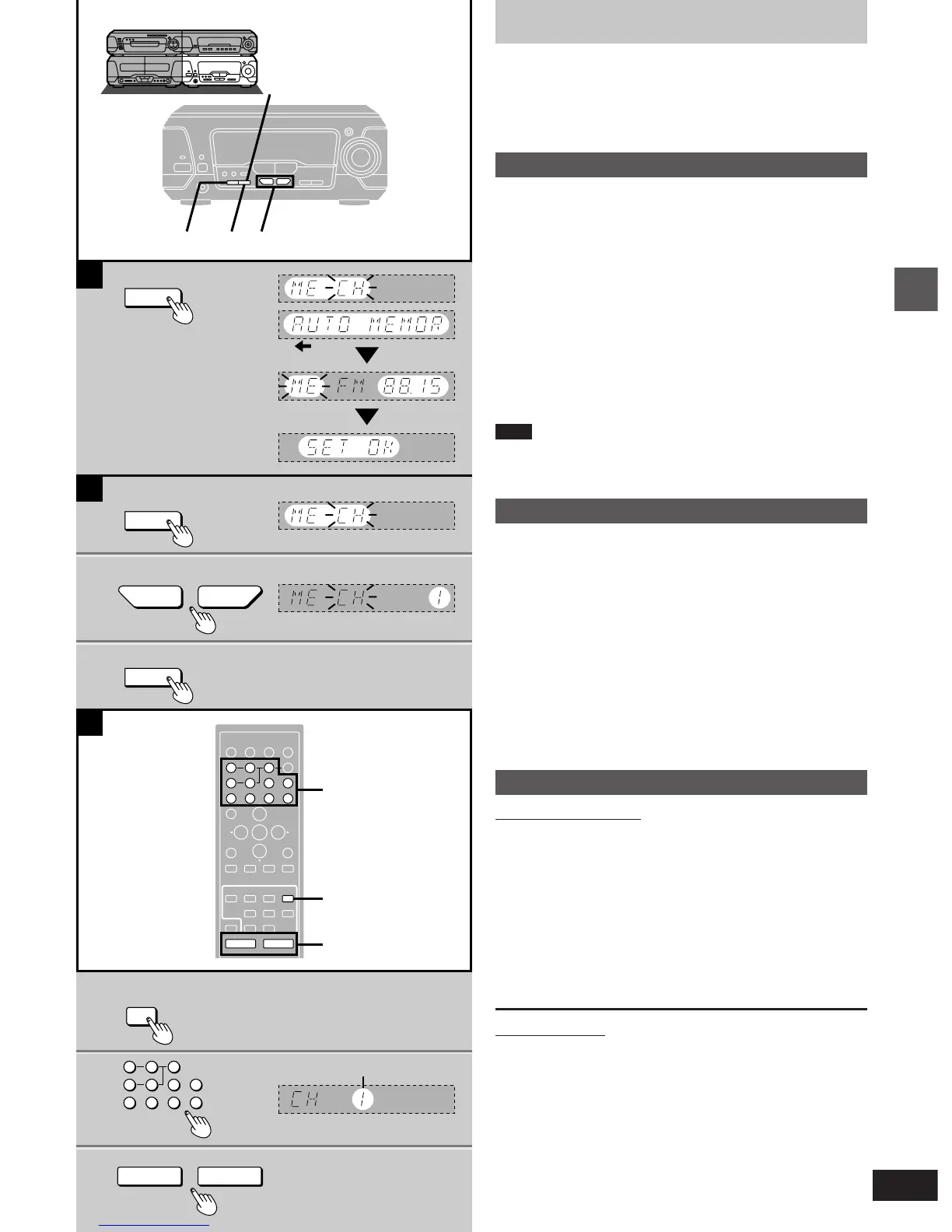 ME CH

AUTO MEMOR

ME FM 88.15

SET OK

ME CH

ME CH 1

CH 1