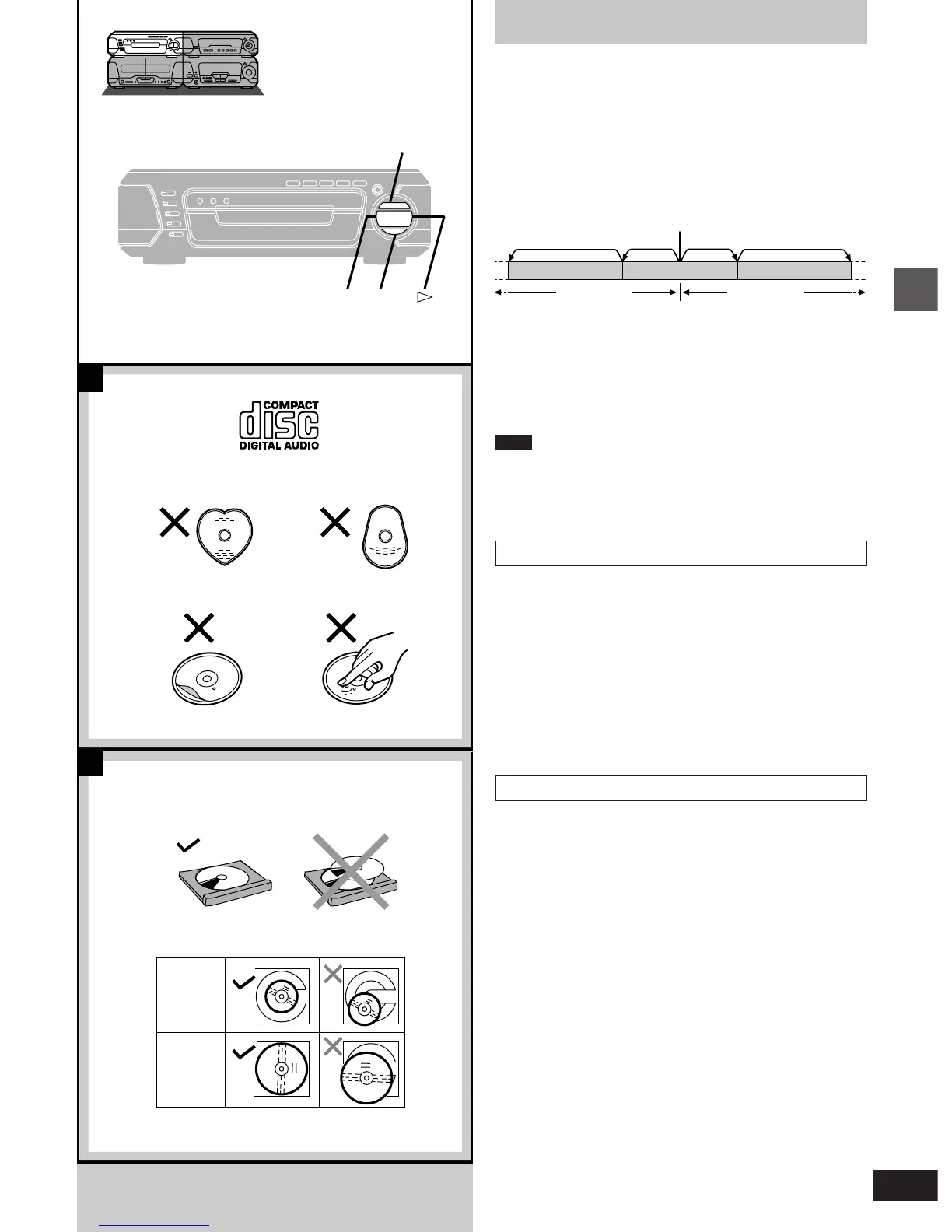 COMPACT
disc
DIGITAL AUDIO