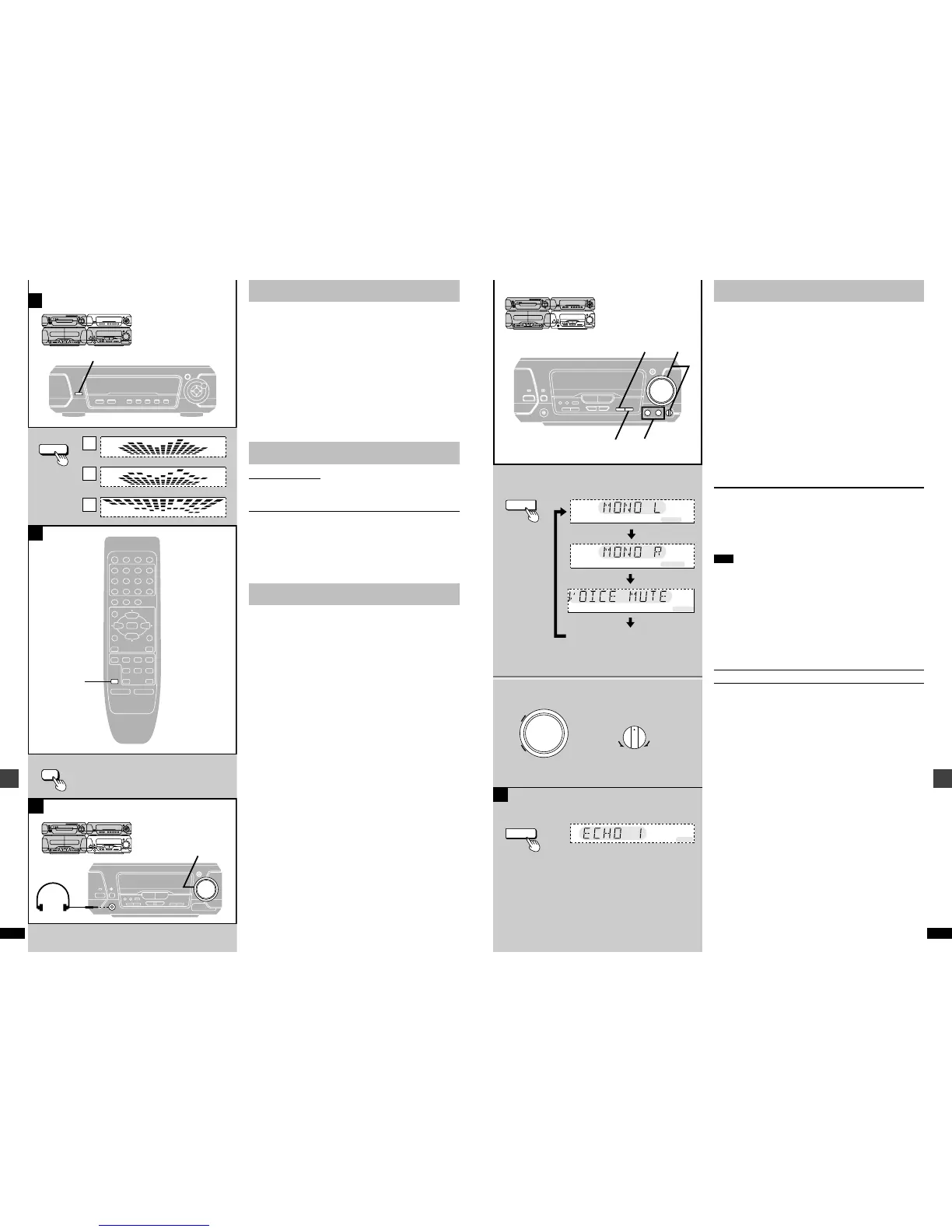 MONO L

MONO R

VOICE MUTE

ECHO 1