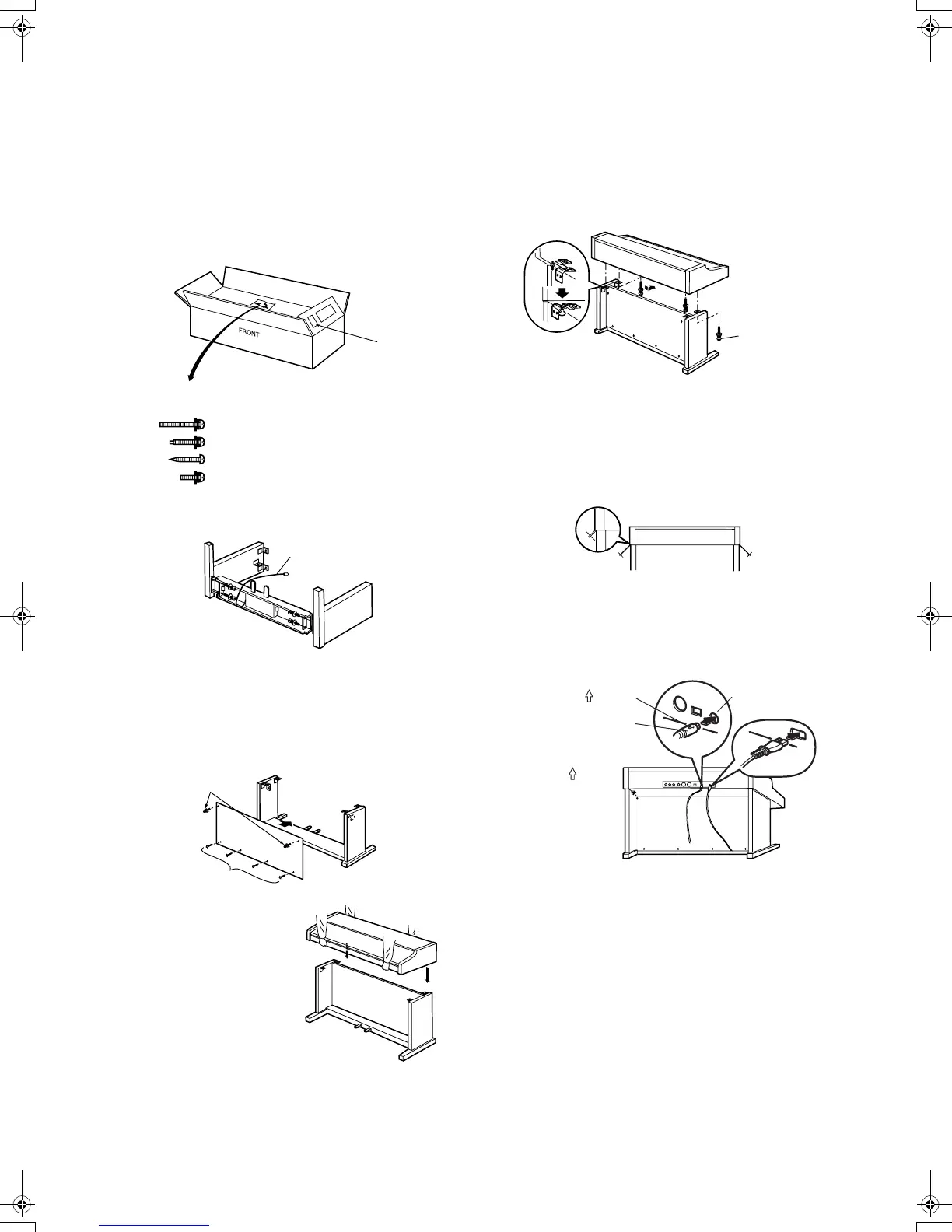 FRONT