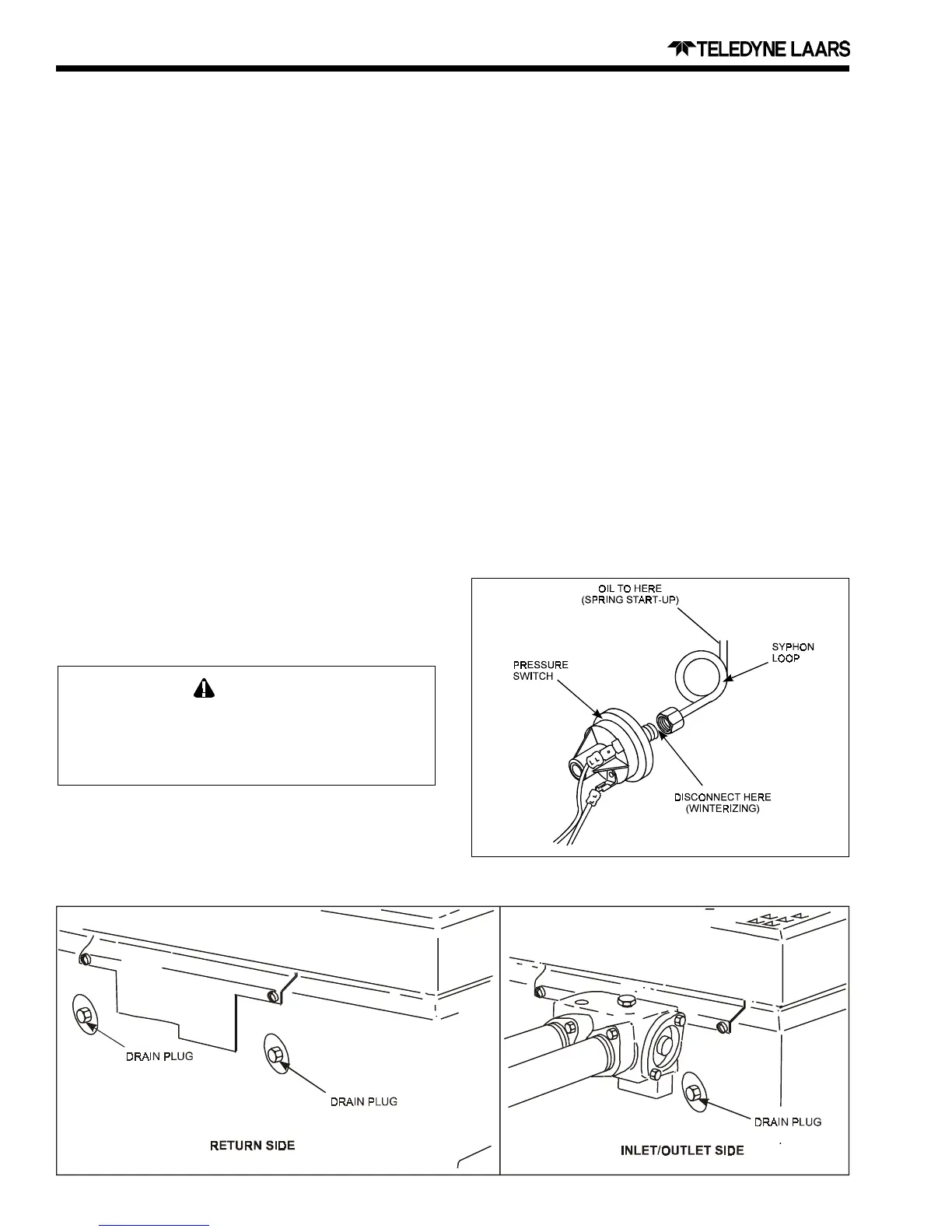 TELEDYNE LAARS

OIL TO HERE
(SPRING START-UP)

SYPHON LOOP

PRESSURE SWITCH

DISCONNECT HERE
(WINTERIZING)

DRAIN PLUG

DRAIN PLUG

RETURN SIDE

DRAIN PLUG

INLET/OUTLET SIDE