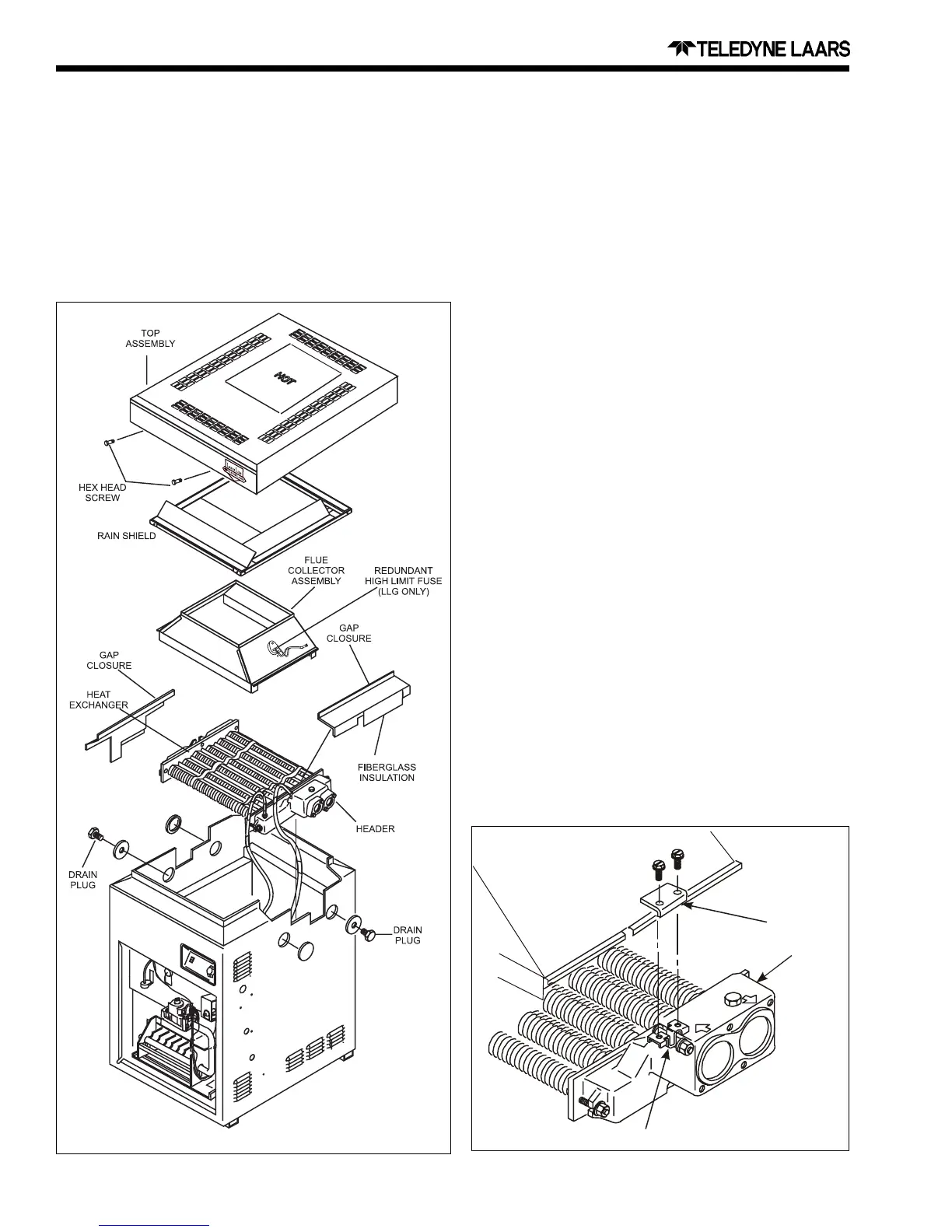 TELEDYNE LAARS

TOP ASSEMBLY

HOT

HEX HEAD SCREW

RAIN SHIELD

FLUE COLLECTOR ASSEMBLY

REDUNDANT HIGH LIMIT FUSE (LLG ONLY)

GAP CLOSURE

GAP CLOSURE

HEAT EXCHANGER

FIBERGLASS INSULATION

HEADER

DRAIN PLUG

DRAIN PLUG