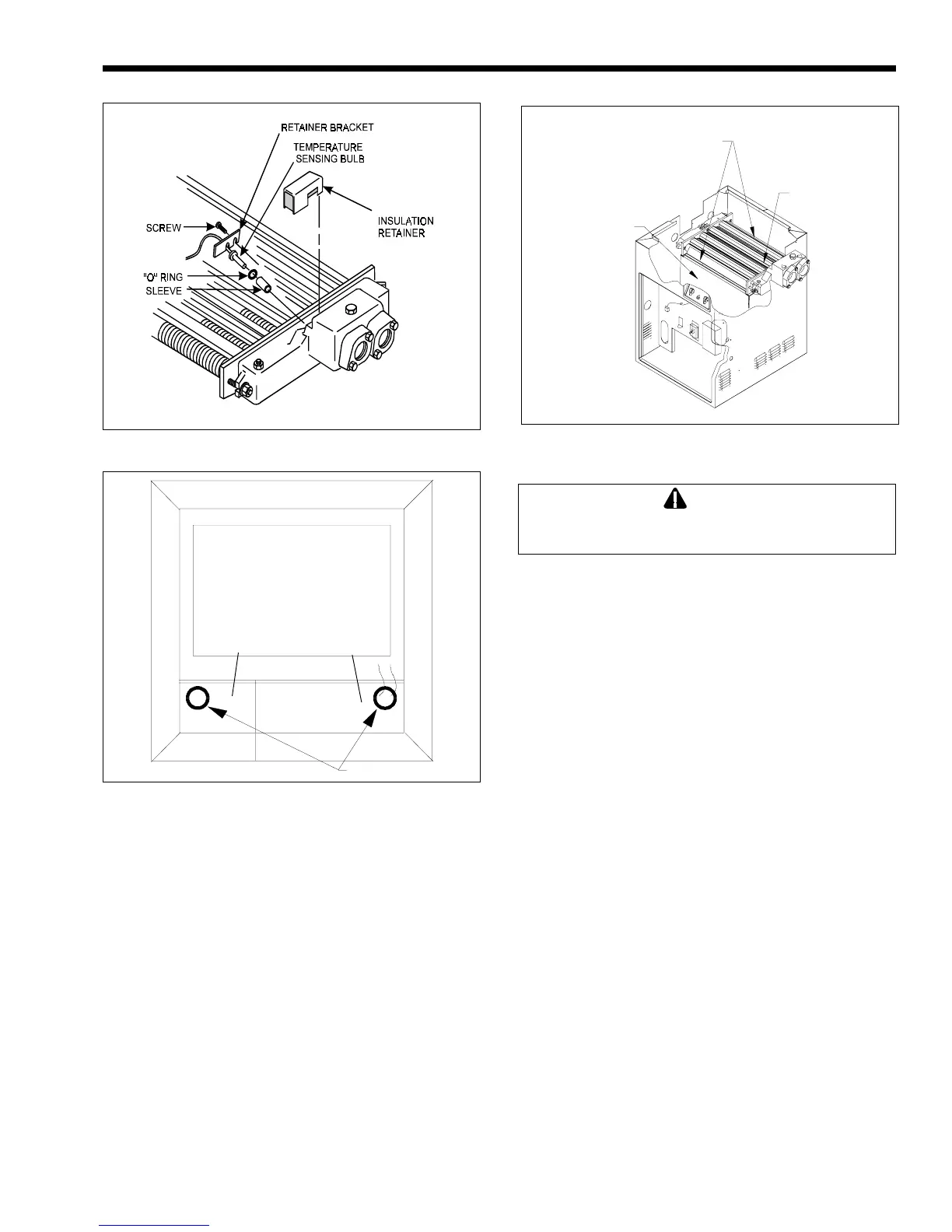 RETAINER BRACKET

TEMPERATURE SENSING BULB

SCREW

INSULATION RETAINER

"O" RING

SLEEVE