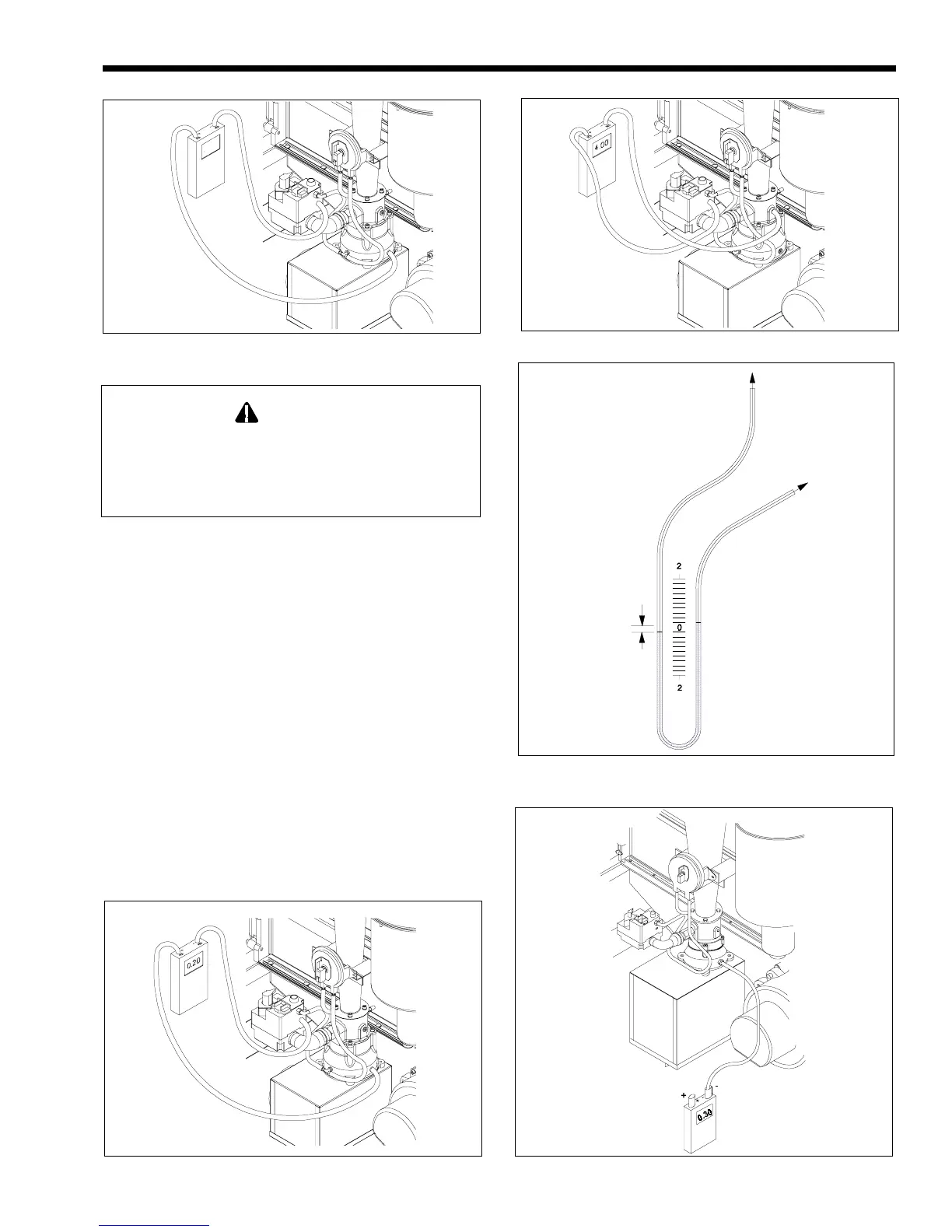 4.00

2

0

2

0.20

+

-

0.30