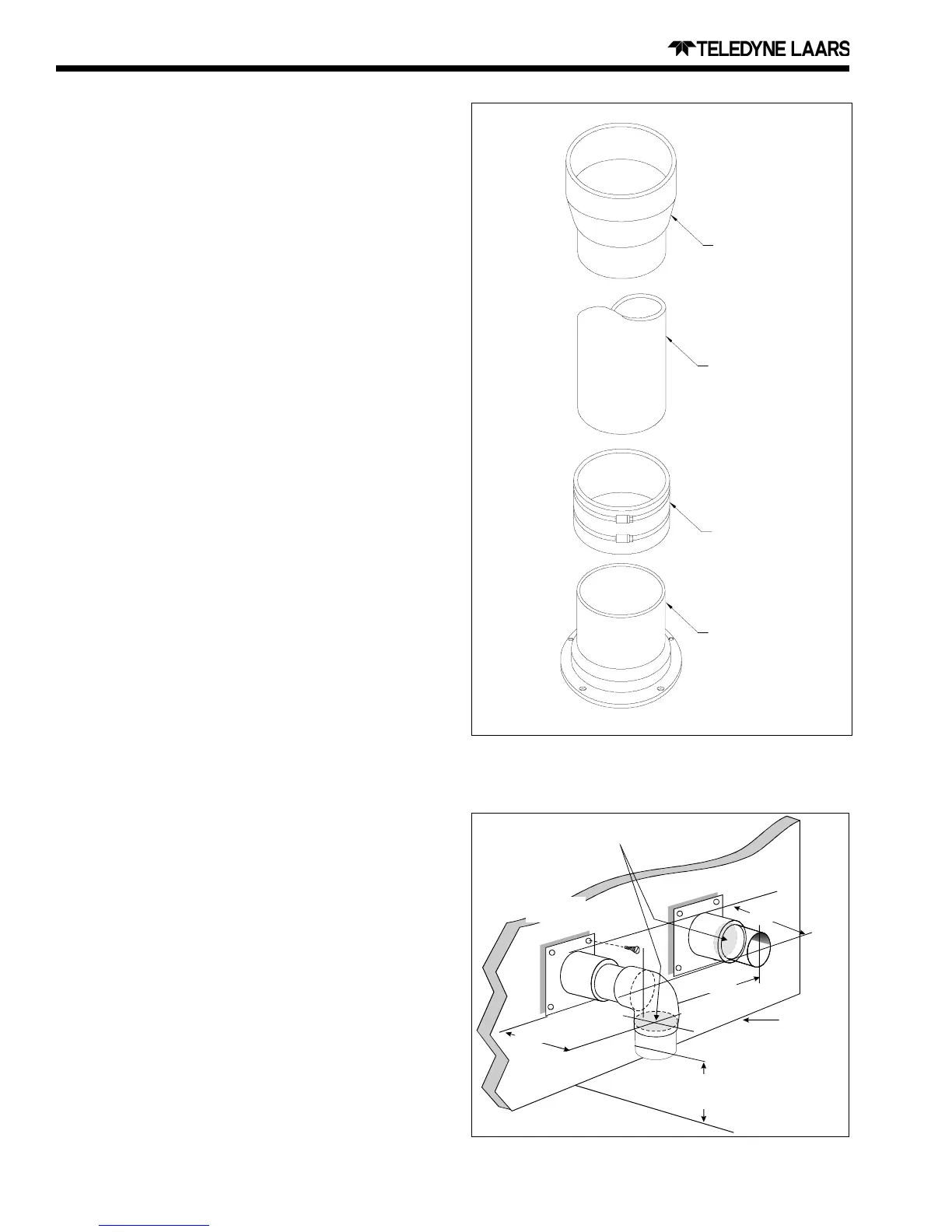 TELEDYNE LAARS