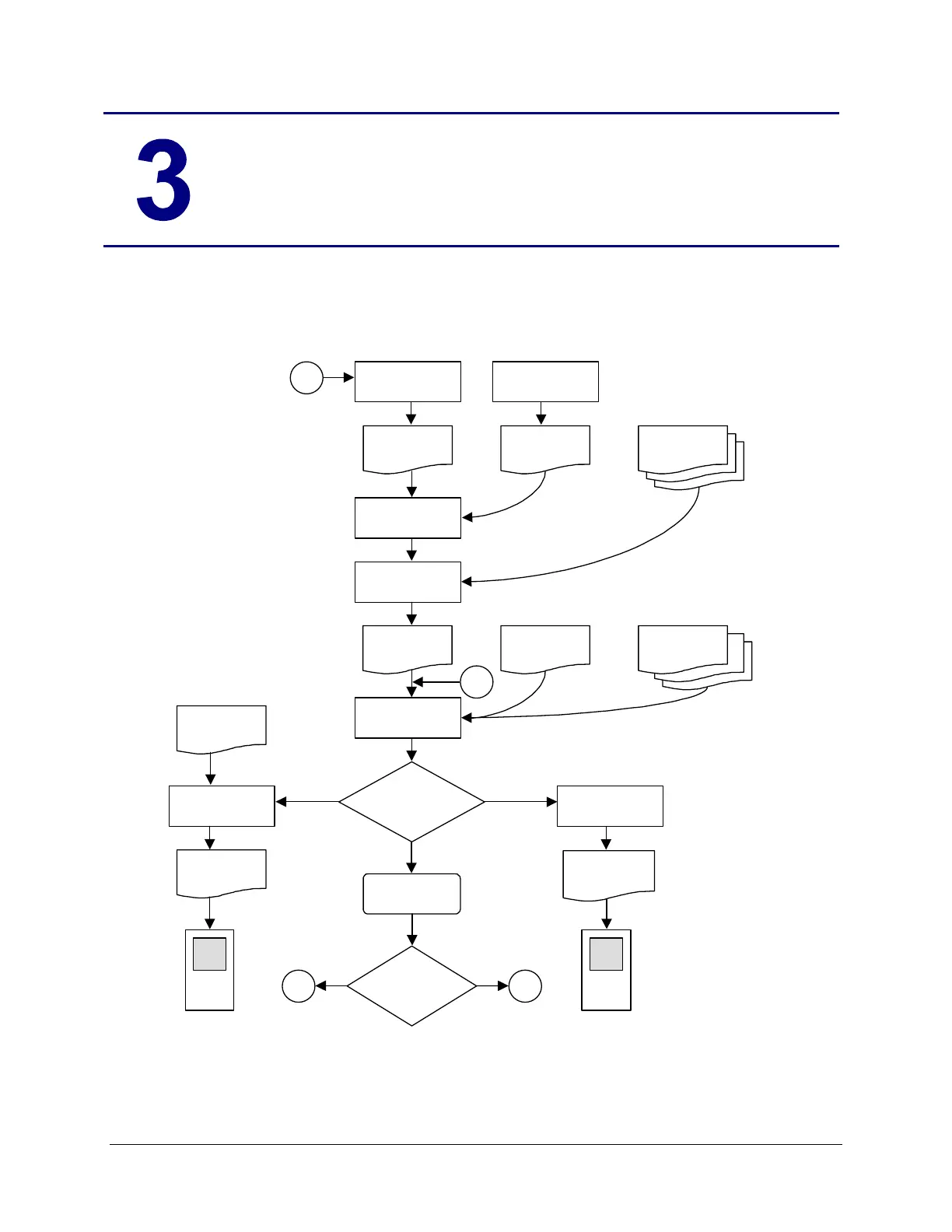 3