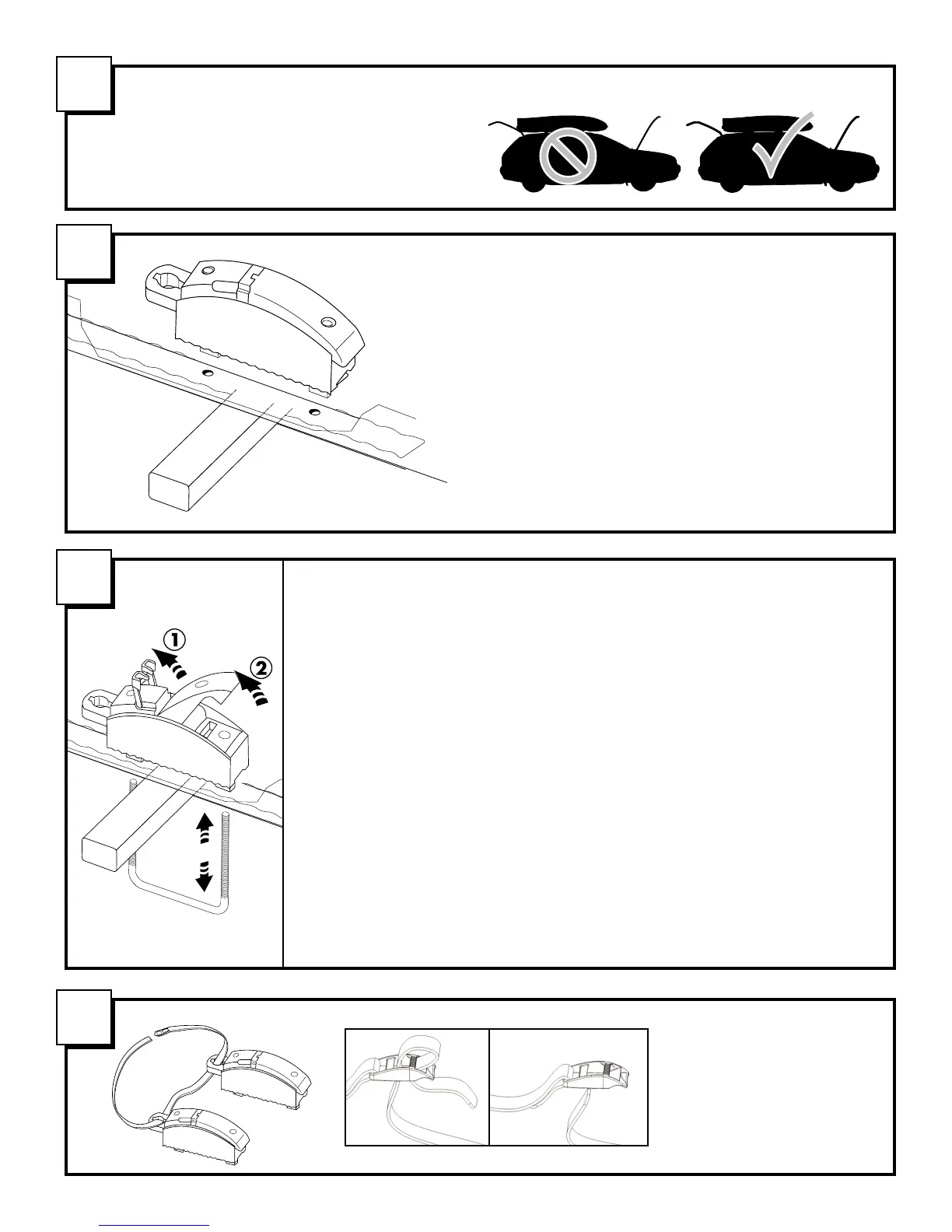 ①

②