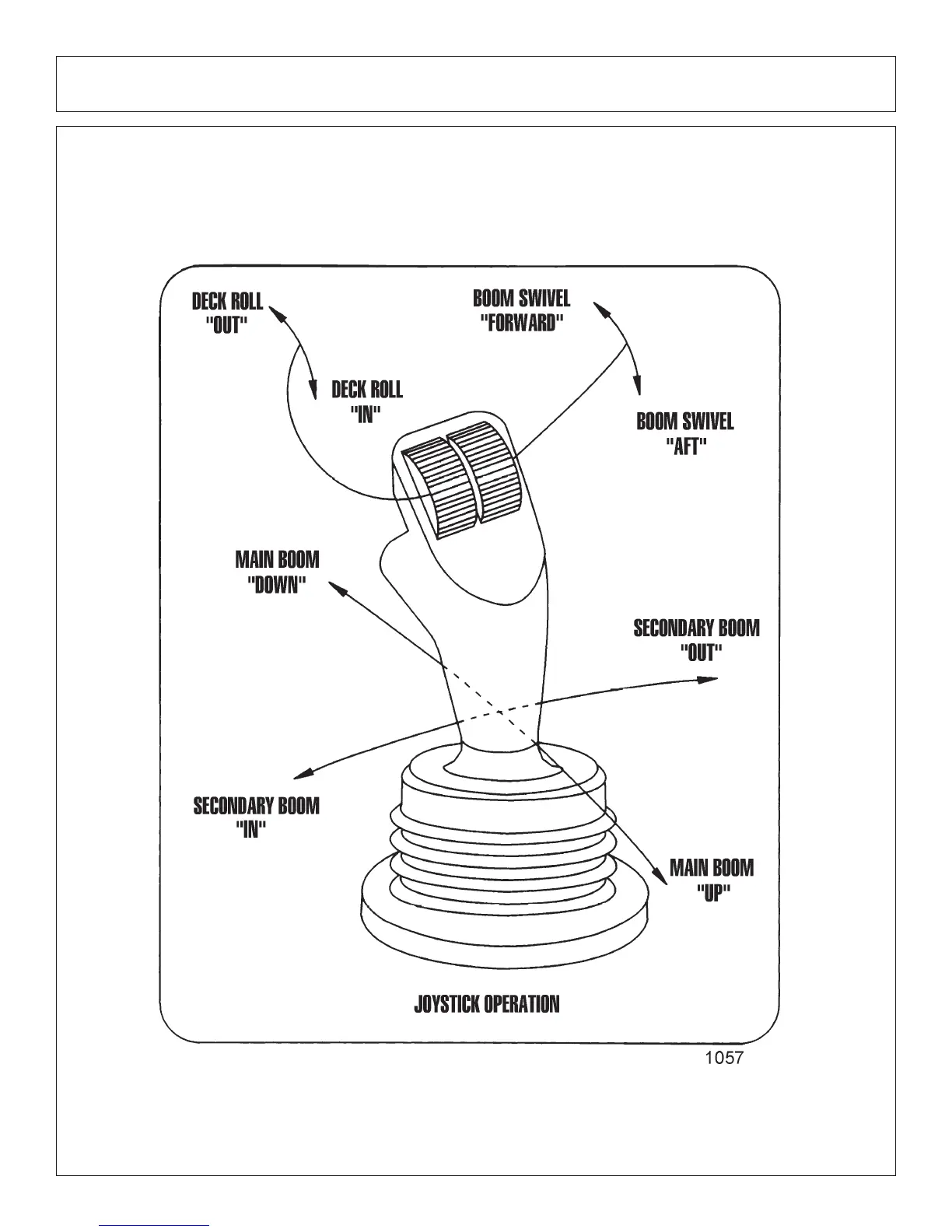 DECK ROLL
"OUT"

BOOM SWIVEL
"FORWARD"

DECK ROLL
"IN"

BOOM SWIVEL
"AFT"

MAIN BOOM
"DOWN"

SECONDARY BOOM
"OUT"

SECONDARY BOOM
"IN"

MAIN BOOM
"UP"

JOYSTICK OPERATION

1057