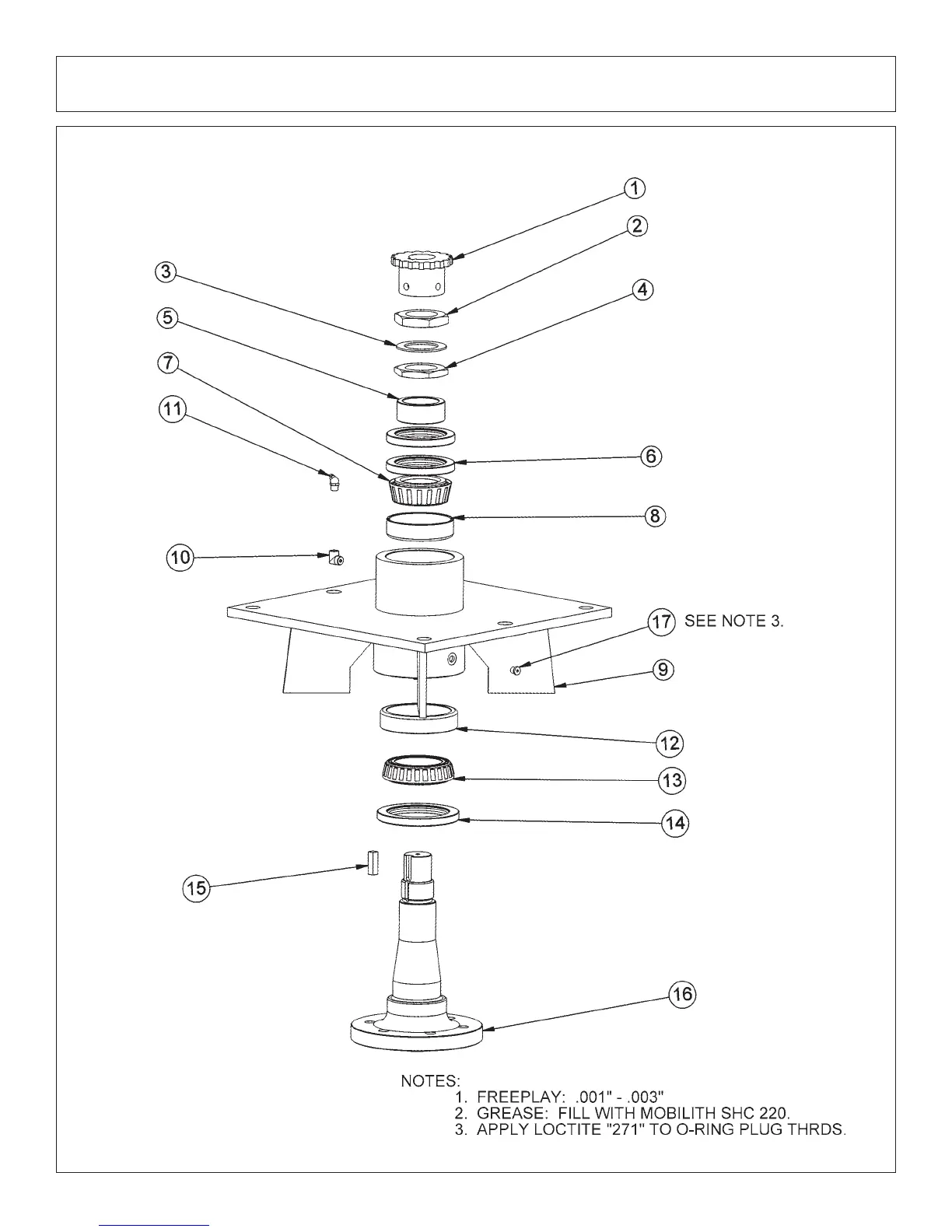 1
2
3
4
5
7
11
6
8
10
17 SEE NOTE 3.
9
12
13
14
15
16

NOTES:
1. FREEPLAY: .001" - .003"
2. GREASE: FILL WITH MOBILITH SHC 220.
3. APPLY LOCTITE "271" TO O-RING PLUG THRDS.