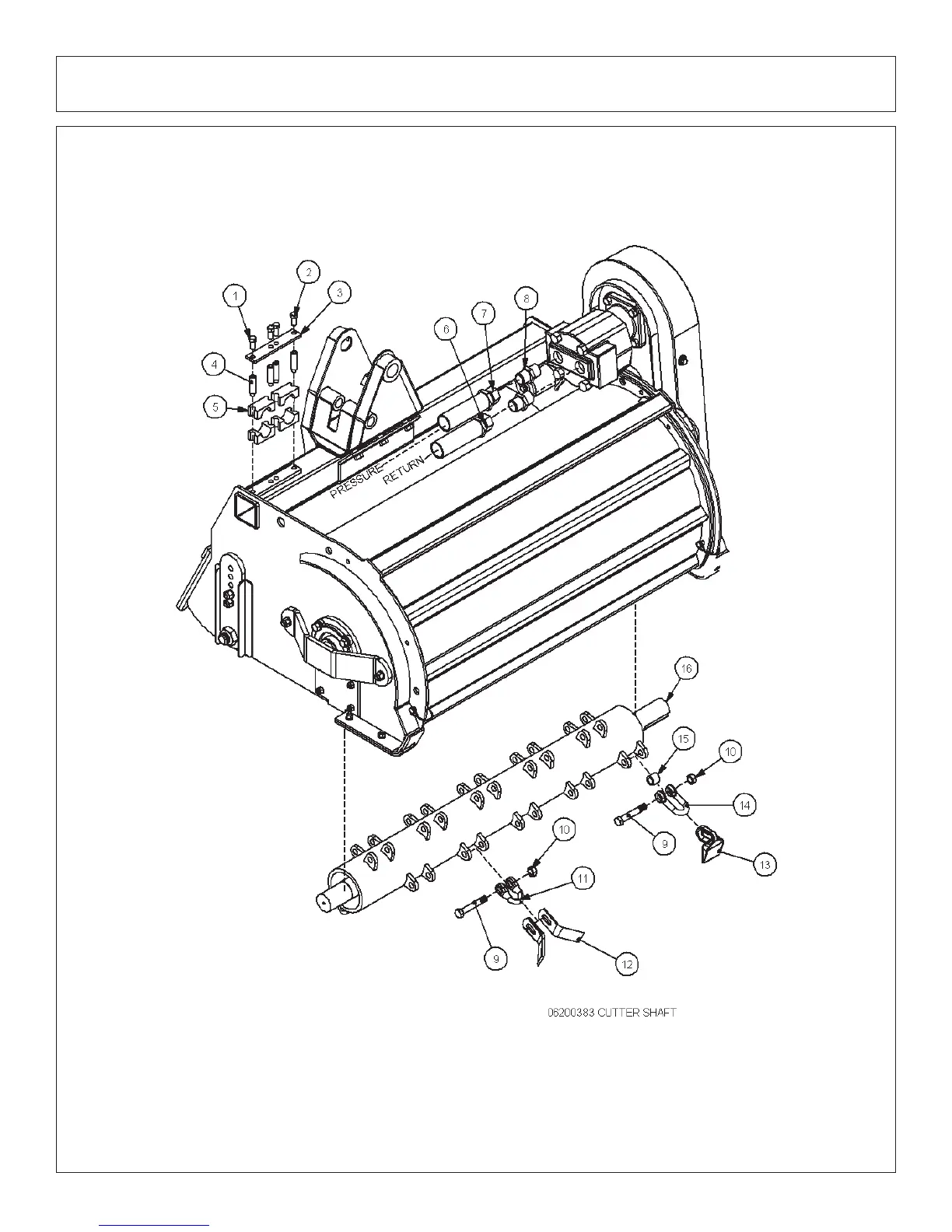 1
2
3
4
5
6
7
8
PRESSURE
RETURN
16
15
10
14
9
13
10
11
9
12

06200383 CUTTER SHAFT