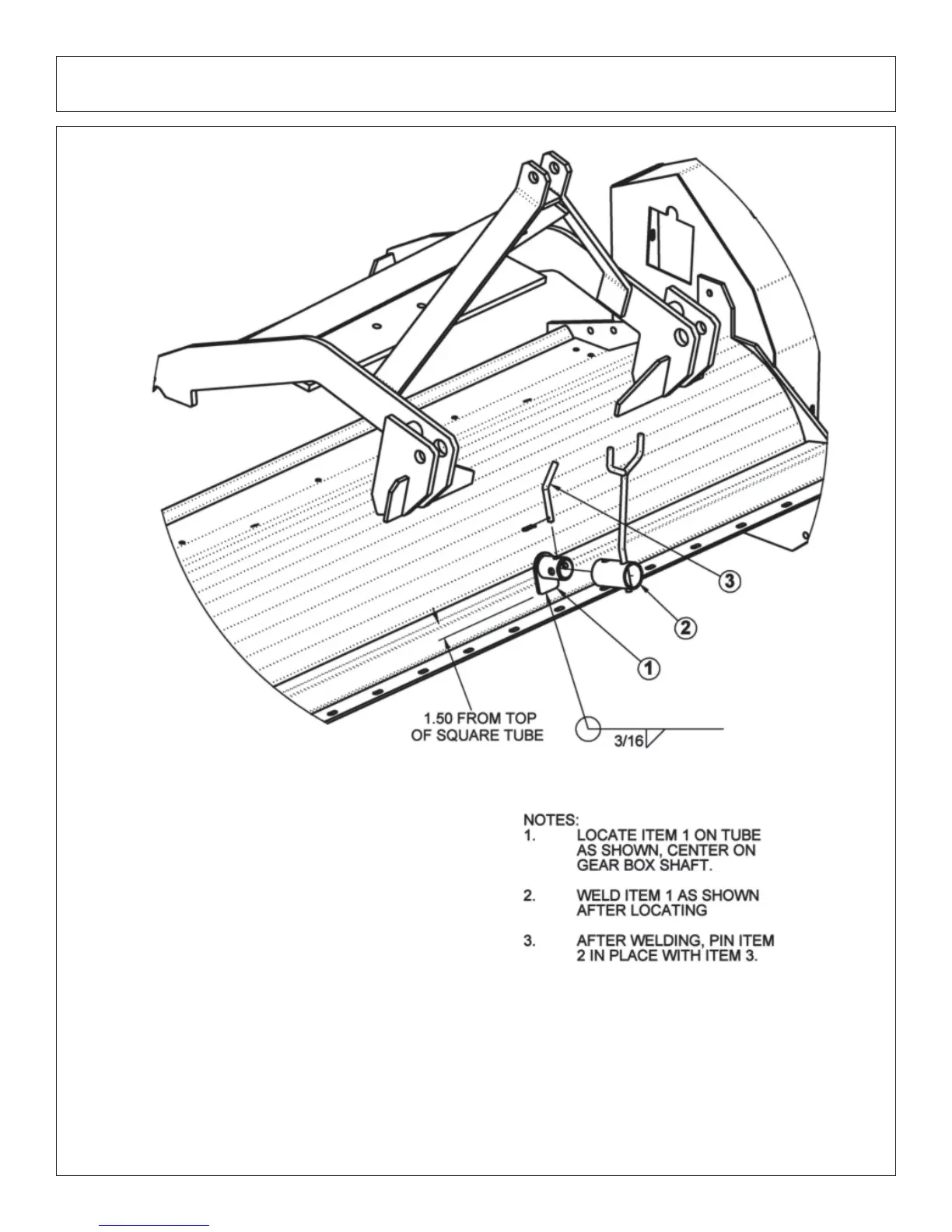 3

2

1

1.50 FROM TOP OF SQUARE TUBE

3/16

NOTES:
1. LOCATE ITEM 1 ON TUBE AS SHOWN, CENTER ON GEAR BOX SHAFT.

2. WELD ITEM 1 AS SHOWN AFTER LOCATING

3. AFTER WELDING, PIN ITEM 2 IN PLACE WITH ITEM 3.