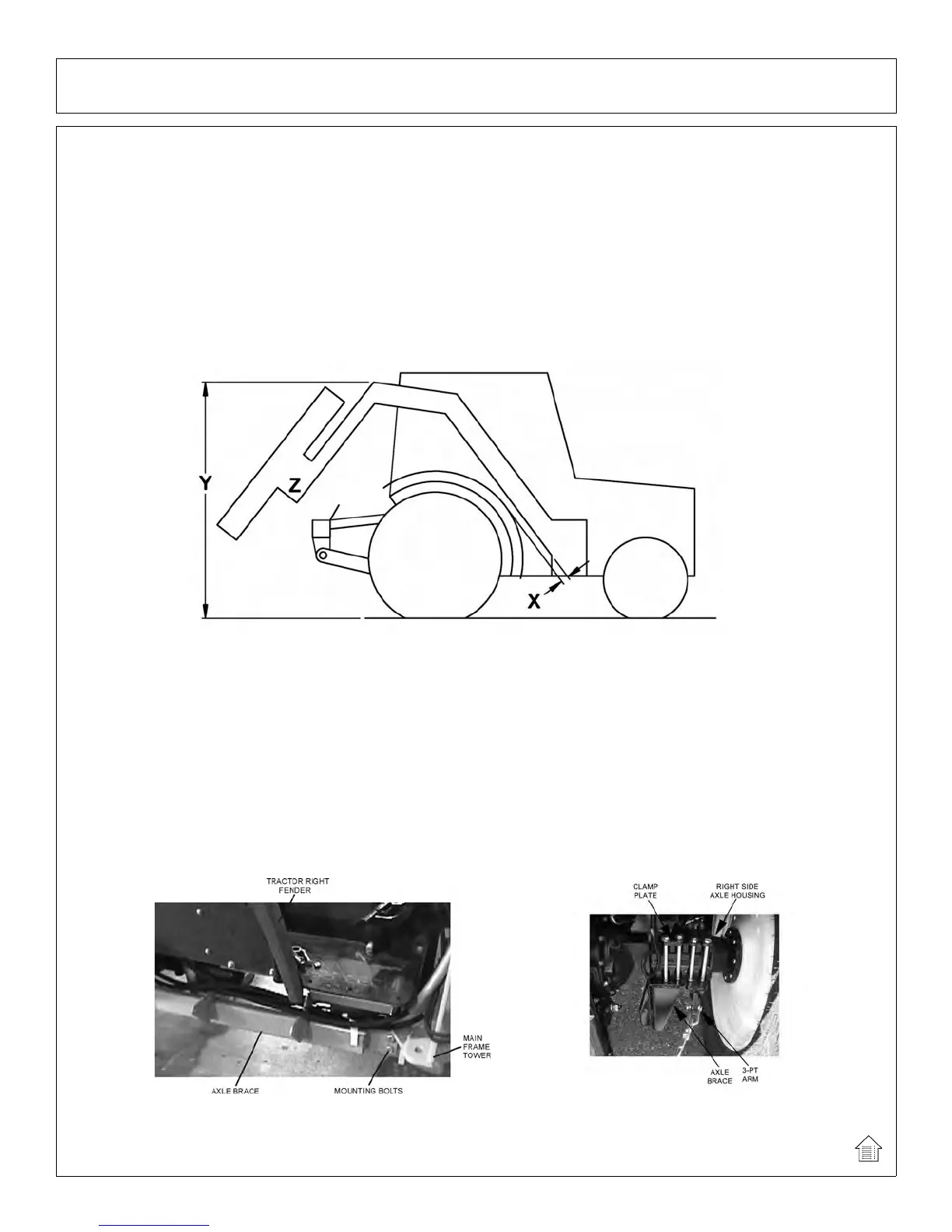 Y

Z

X

TRACTOR RIGHT FENDER

MAIN FRAME TOWER

AXLE BRACE

MOUNTING BOLTS

CLAMP PLATE

RIGHT SIDE AXLE HOUSING

AXLE BRACE

3-PT ARM