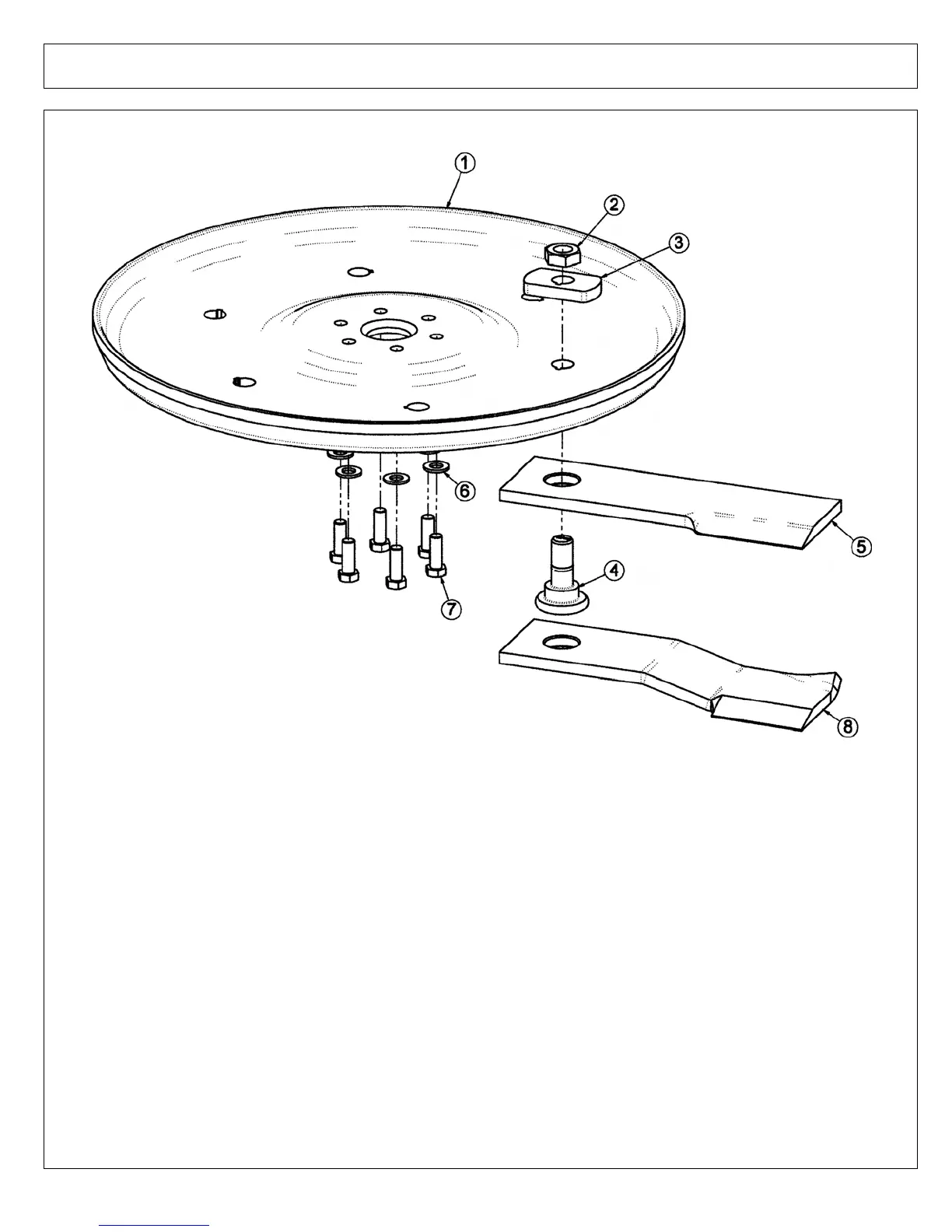 1

2

3

6

5

4

7

8