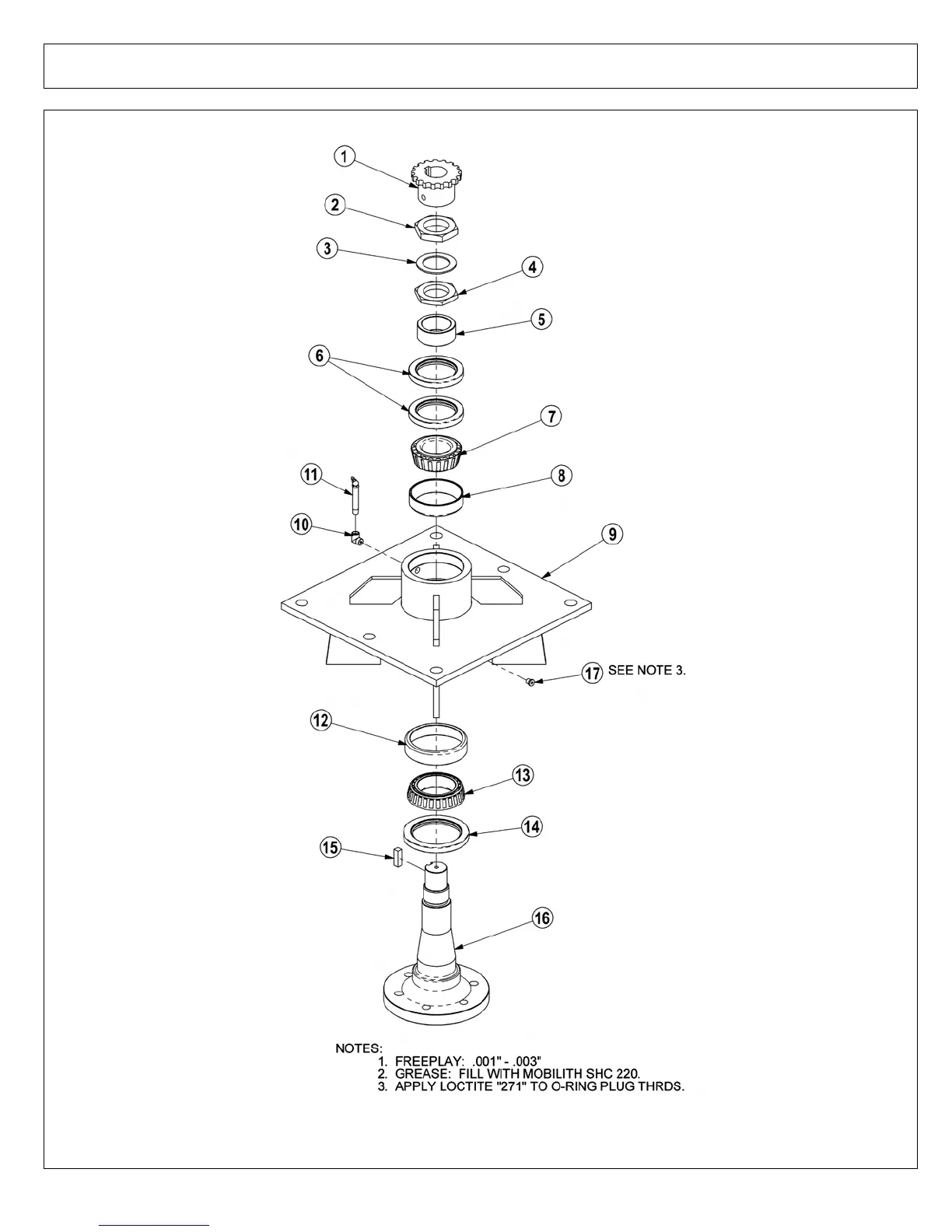 1
2
3
4
5
6
7
8
11
10
9
17 SEE NOTE 3.
12
13
14
15
16

NOTES:
1. FREEPLAY: .001" - .003"
2. GREASE: FILL WITH MOBILITH SHC 220.
3. APPLY LOCTITE "271" TO O-RING PLUG THRDS.