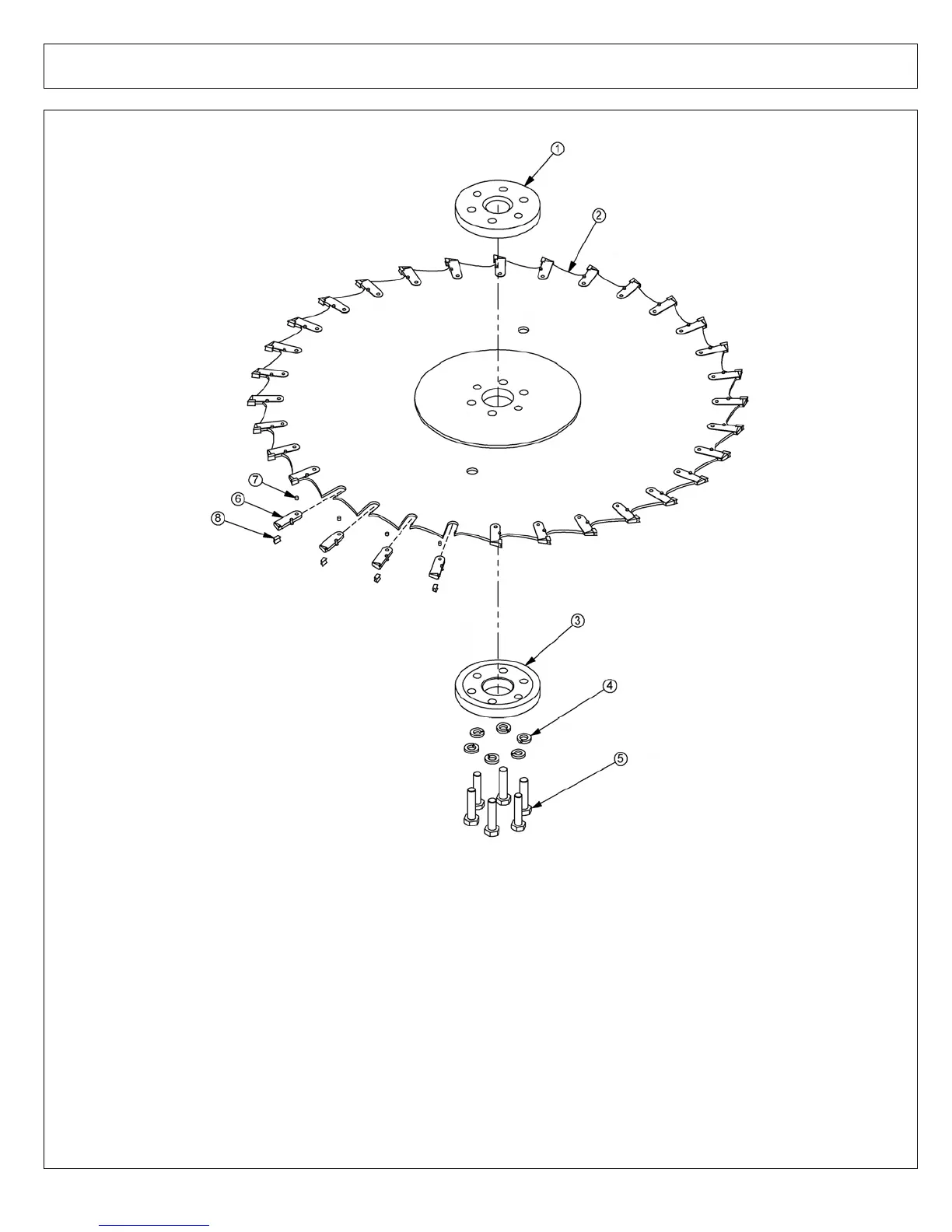 1
2
7
6
8
3
4
5