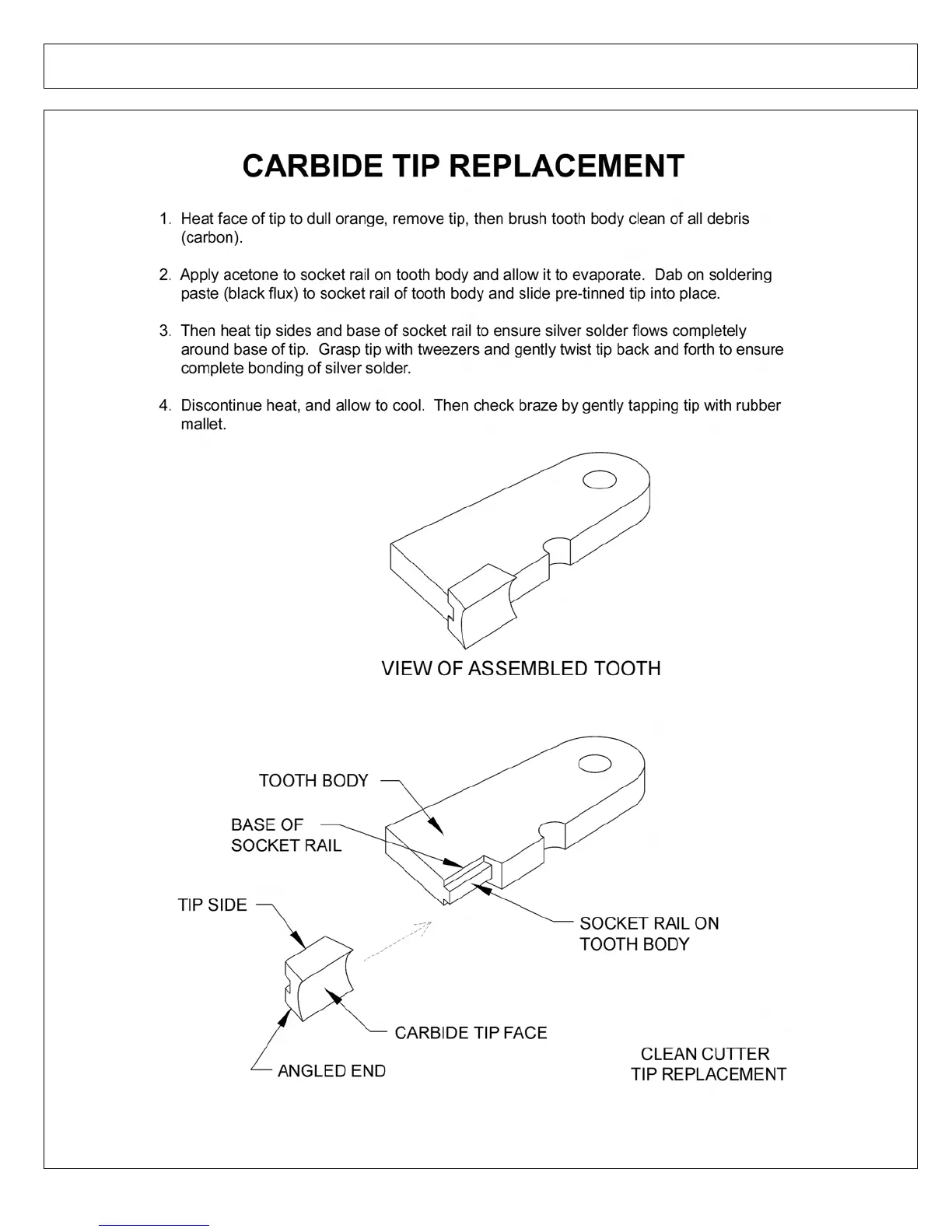 CARBIDE TIP REPLACEMENT

1. Heat face of tip to dull orange, remove tip, then brush tooth body clean of all debris (carbon).

2. Apply acetone to socket rail on tooth body and allow it to evaporate. Dab on soldering paste (black flux) to socket rail of tooth body and slide pre-tinned tip into place.

3. Then heat tip sides and base of socket rail to ensure silver solder flows completely around base of tip. Grasp tip with tweezers and gently twist tip back and forth to ensure complete bonding of silver solder.

4. Discontinue heat, and allow to cool. Then check braze by gently tapping tip with rubber mallet.

VIEW OF ASSEMBLED TOOTH

TOOTH BODY

BASE OF SOCKET RAIL

TIP SIDE

SOCKET RAIL ON TOOTH BODY

CARBIDE TIP FACE

ANGLED END

CLEAN CUTTER TIP REPLACEMENT