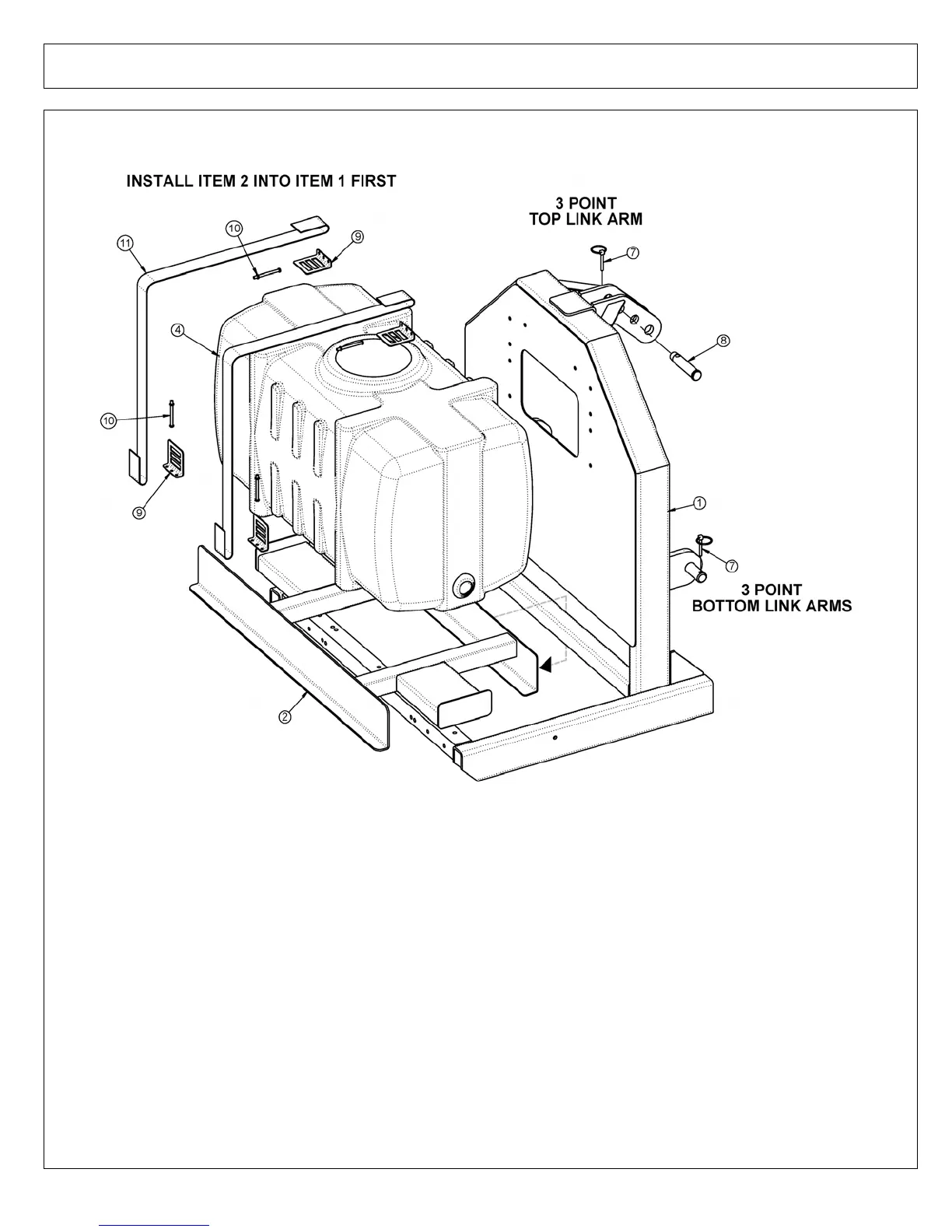 INSTALL ITEM 2 INTO ITEM 1 FIRST

3 POINT
TOP LINK ARM

11
10
9
7
4
8
10
9
1
7

3 POINT
BOTTOM LINK ARMS

2